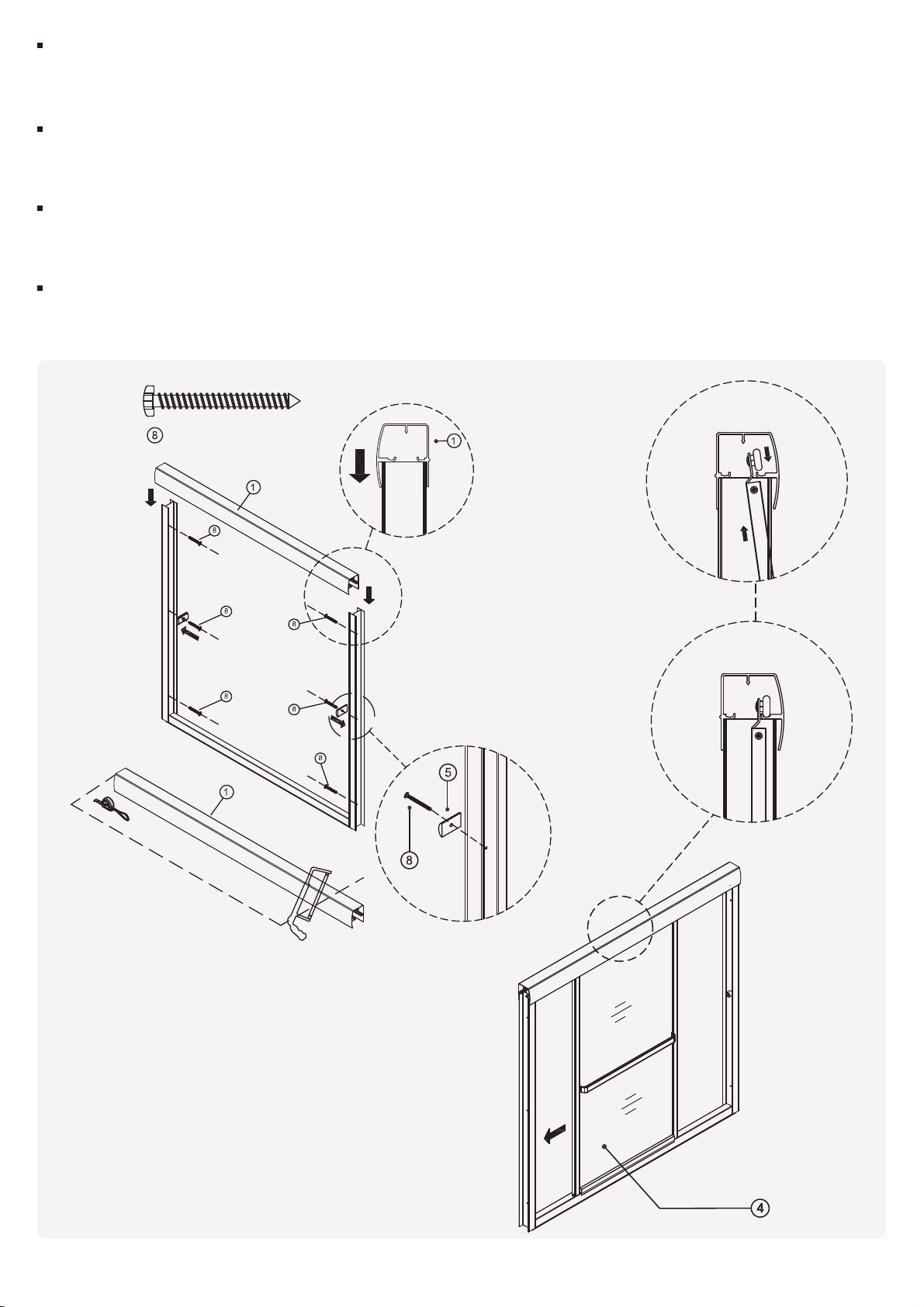 8

1

1

8

8

8

8

8

8

1

5

8

4