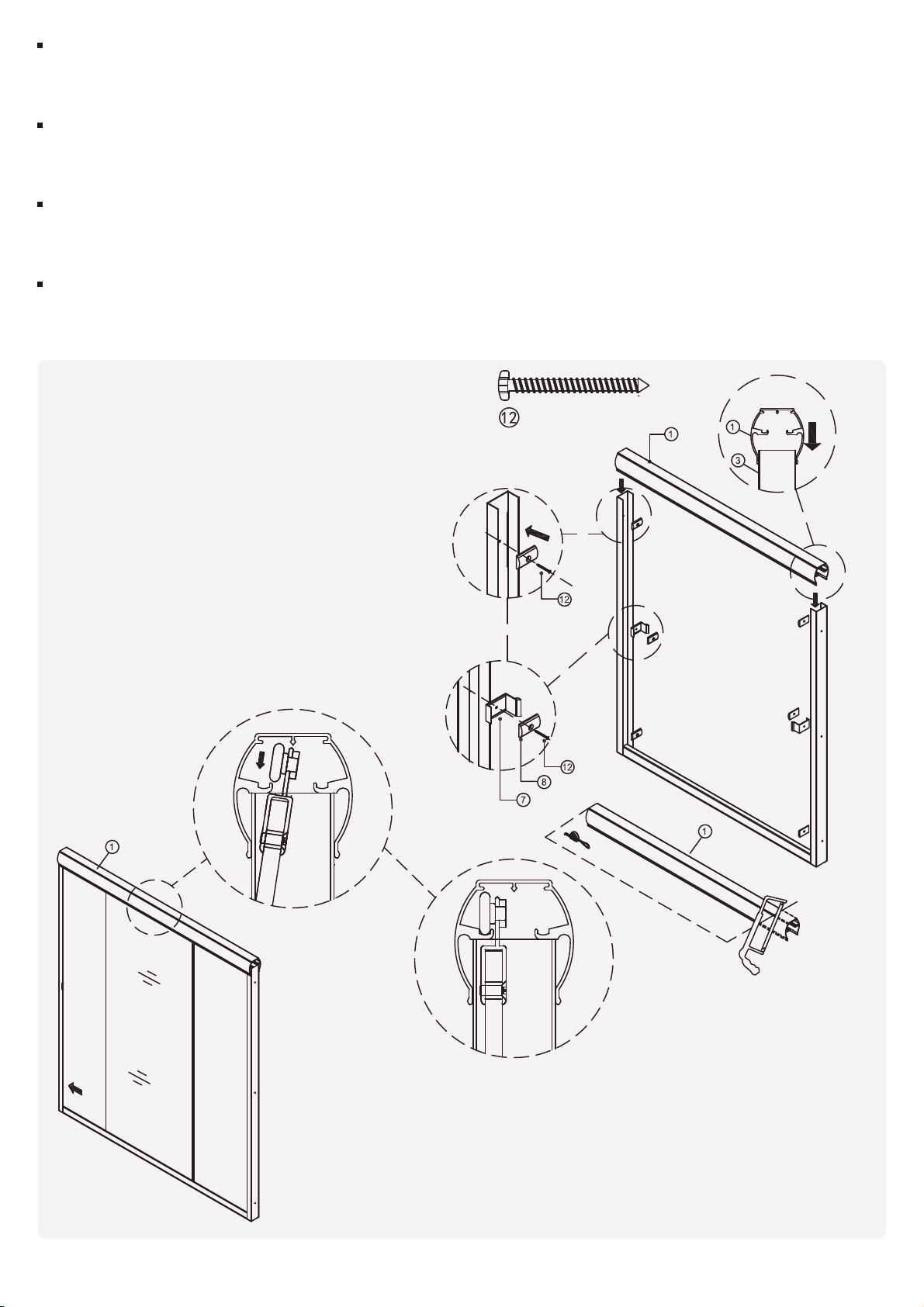 12

1

1

3

12

12

8

7

1

1