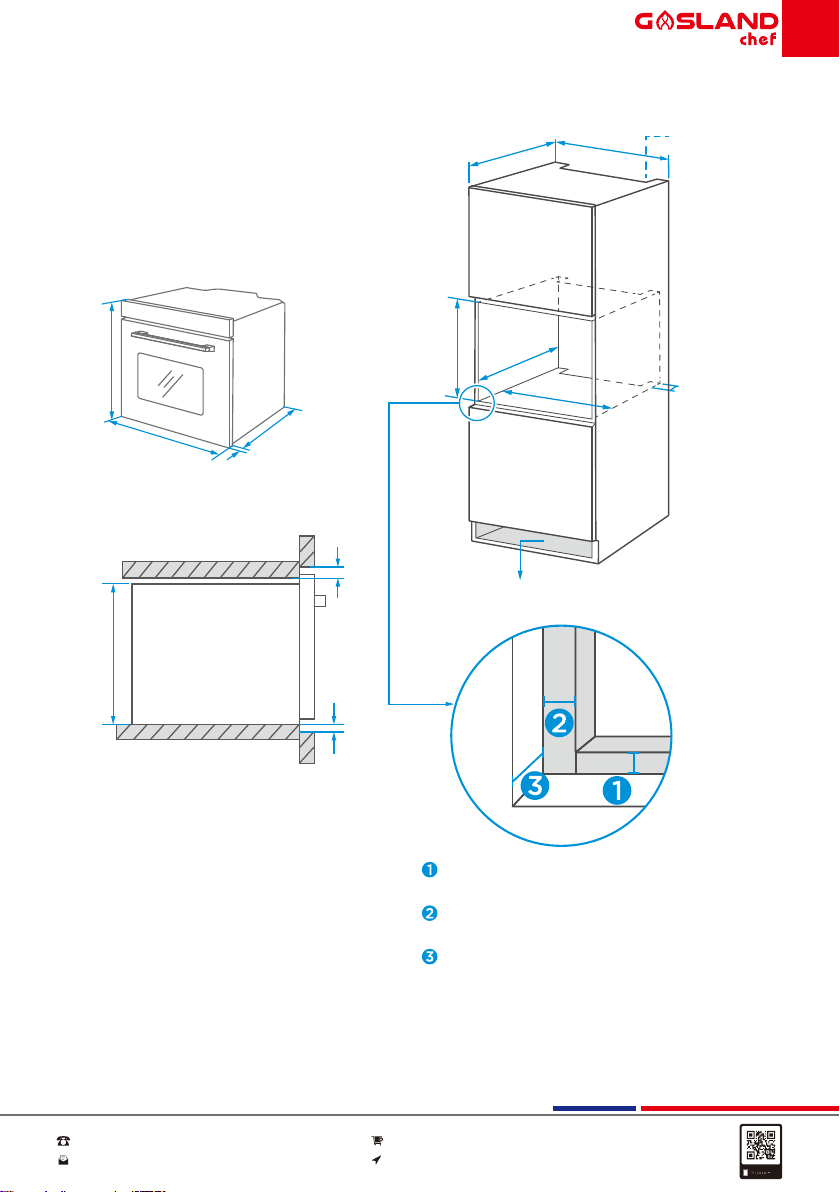 GASLAND chef

2

3

1

1

2

3