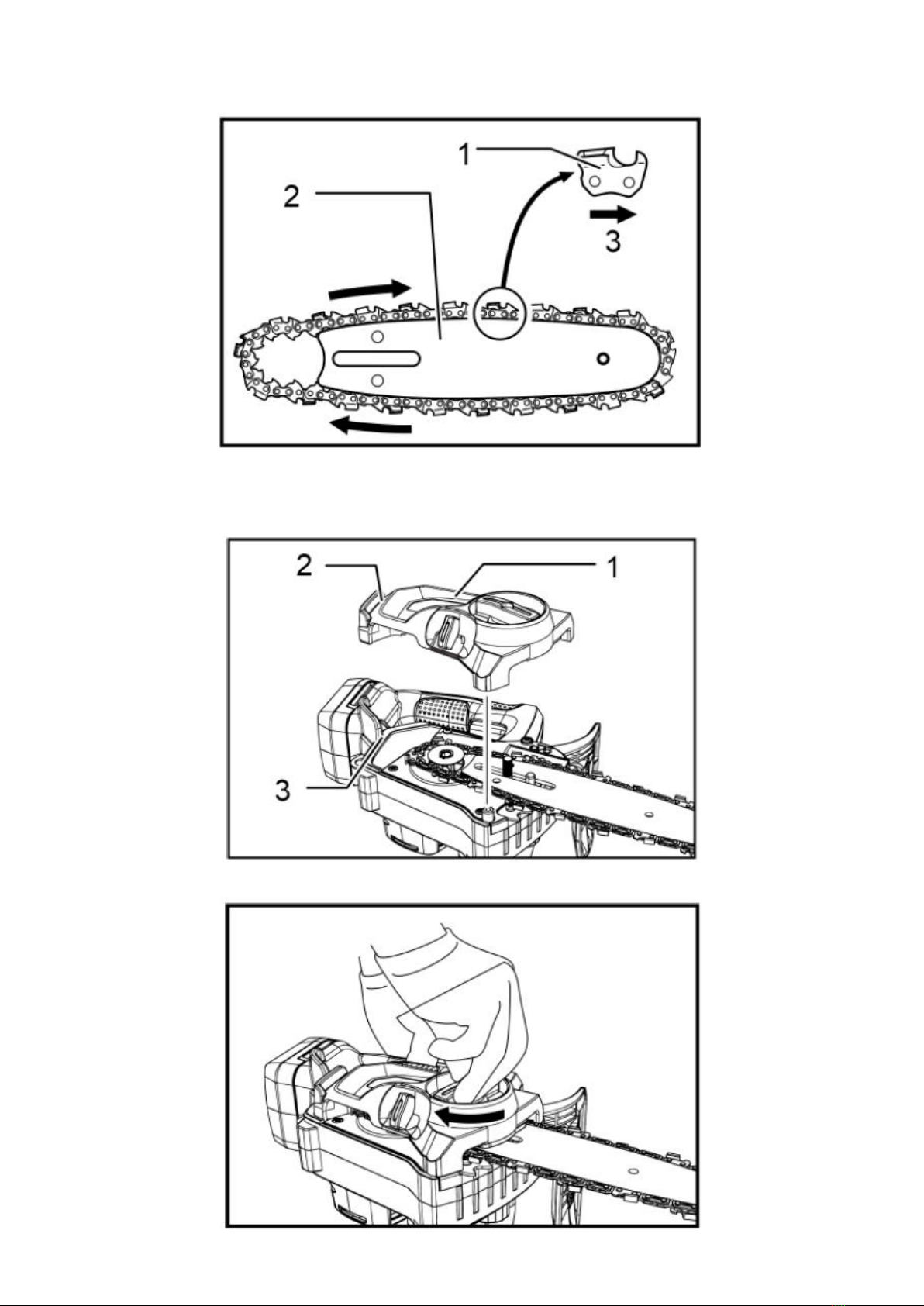 1
2
3

2
1
3