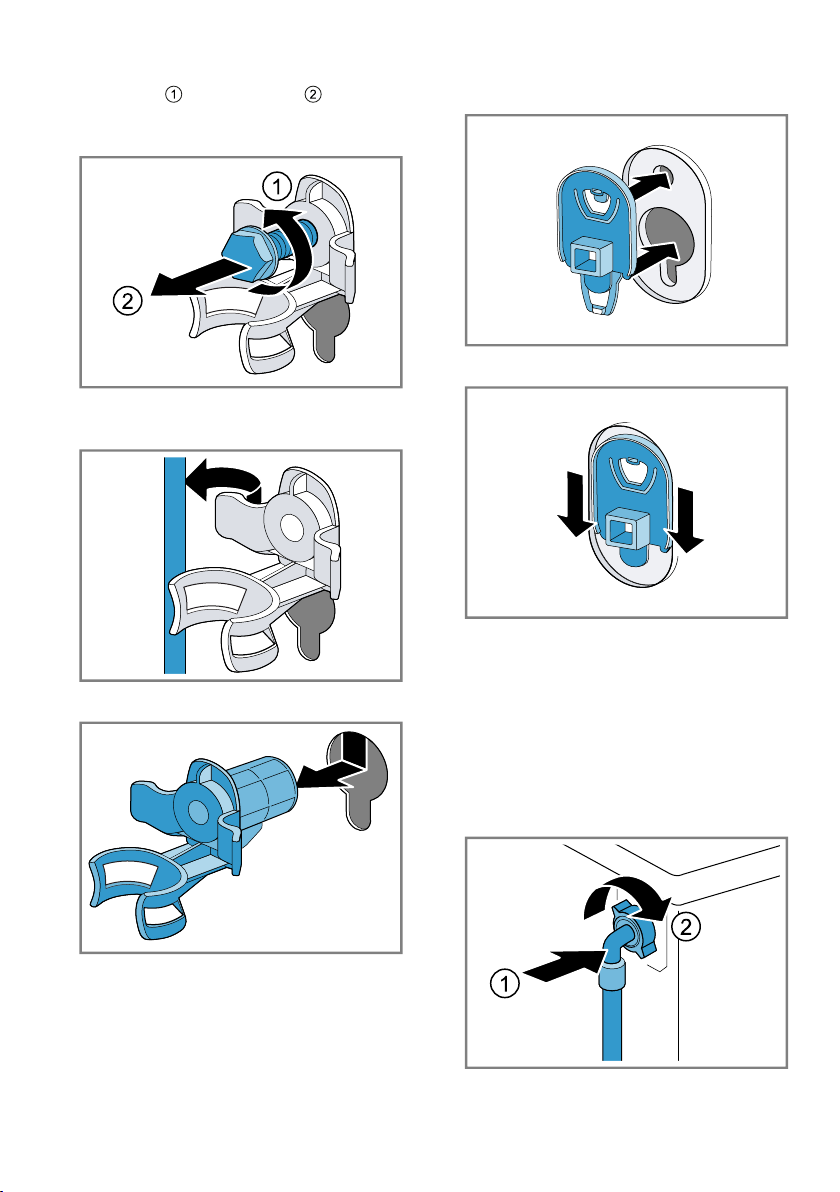 ① ②

①

②

①

②