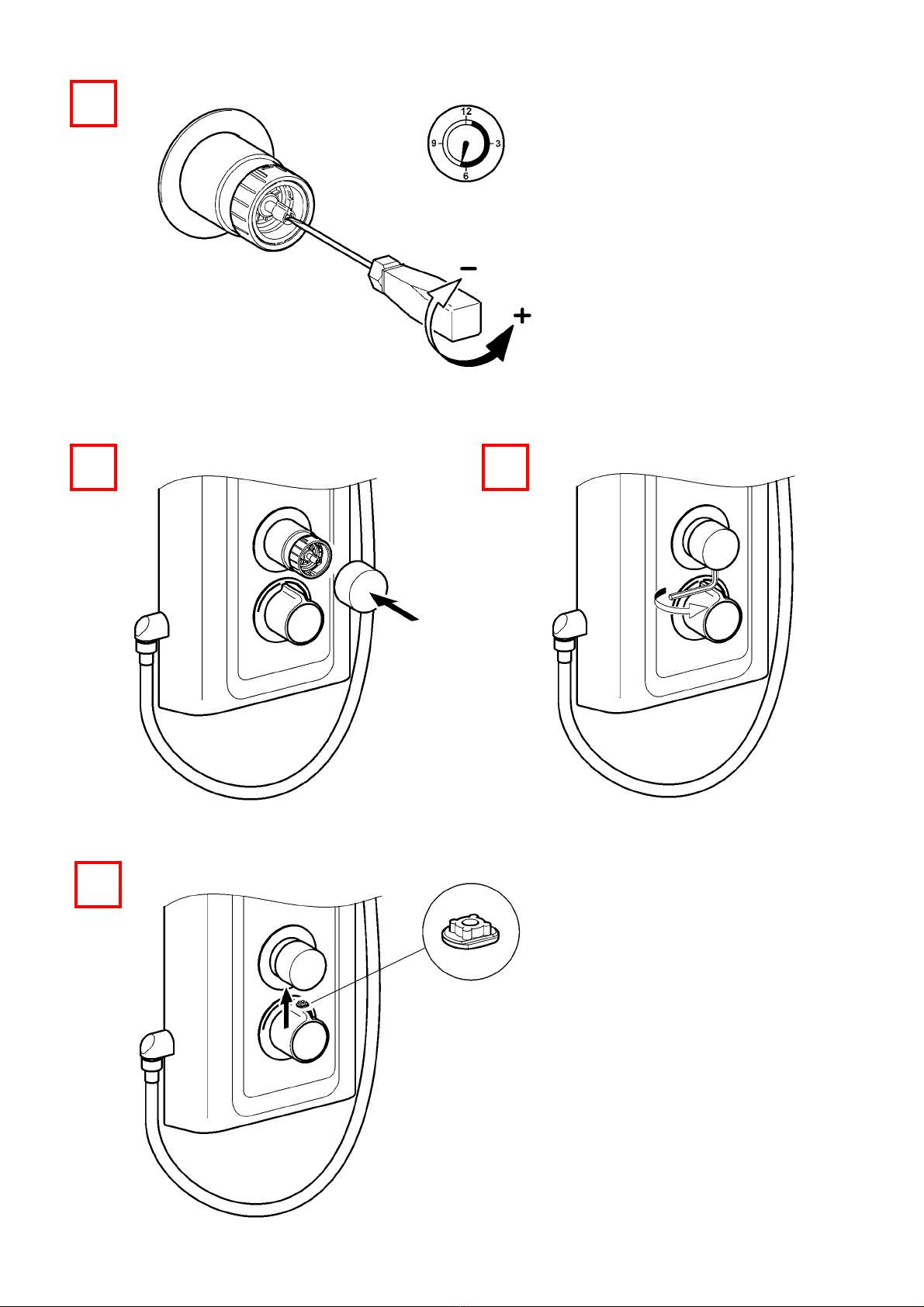 12
9
3
6
−
+