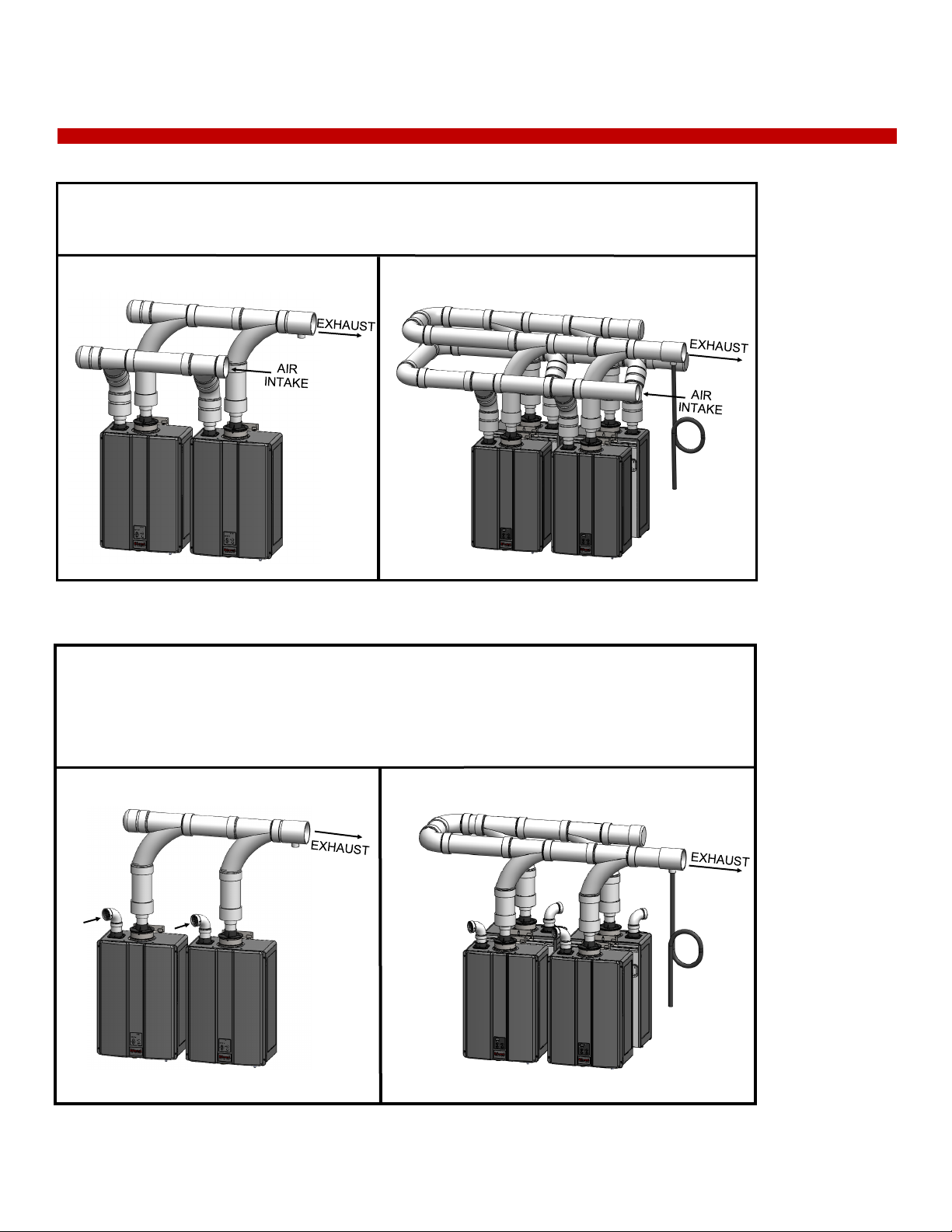 EXHAUST

AIR INTAKE

EXHAUST

AIR INTAKE

EXHAUST

EXHAUST