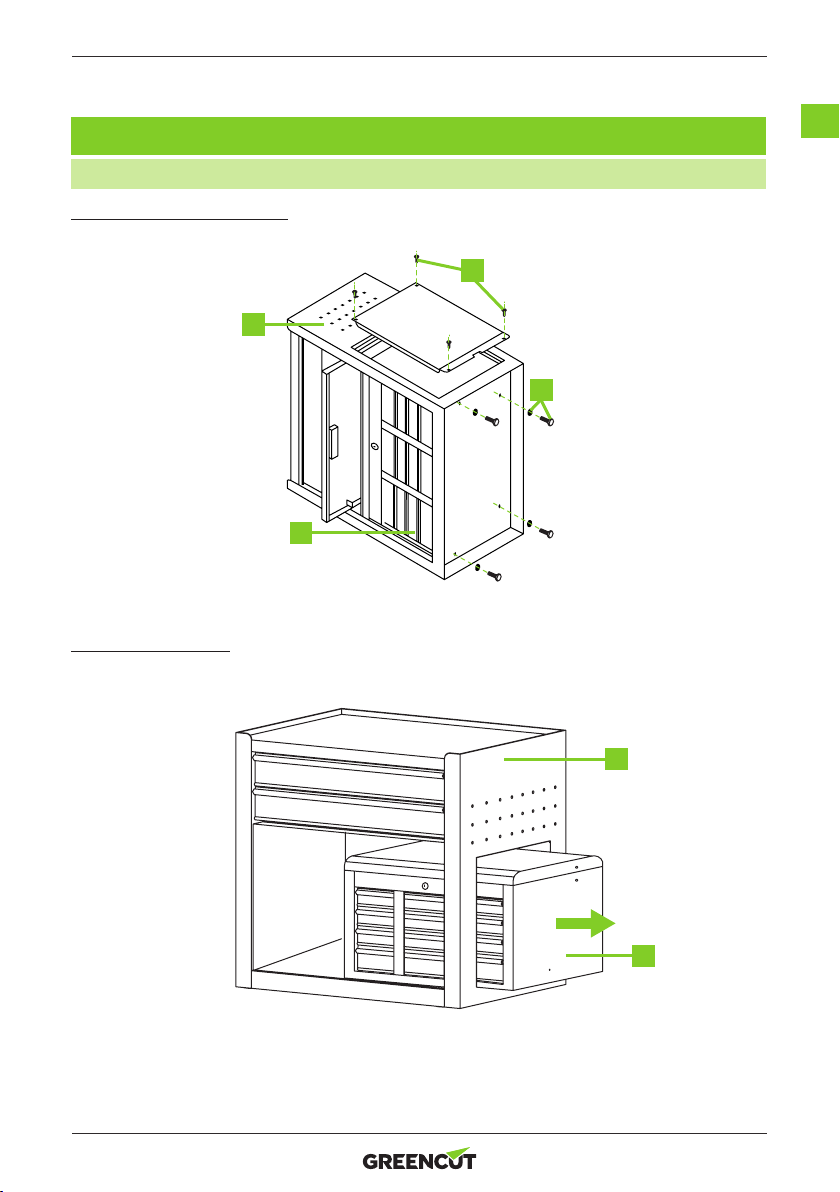 GREENCUT