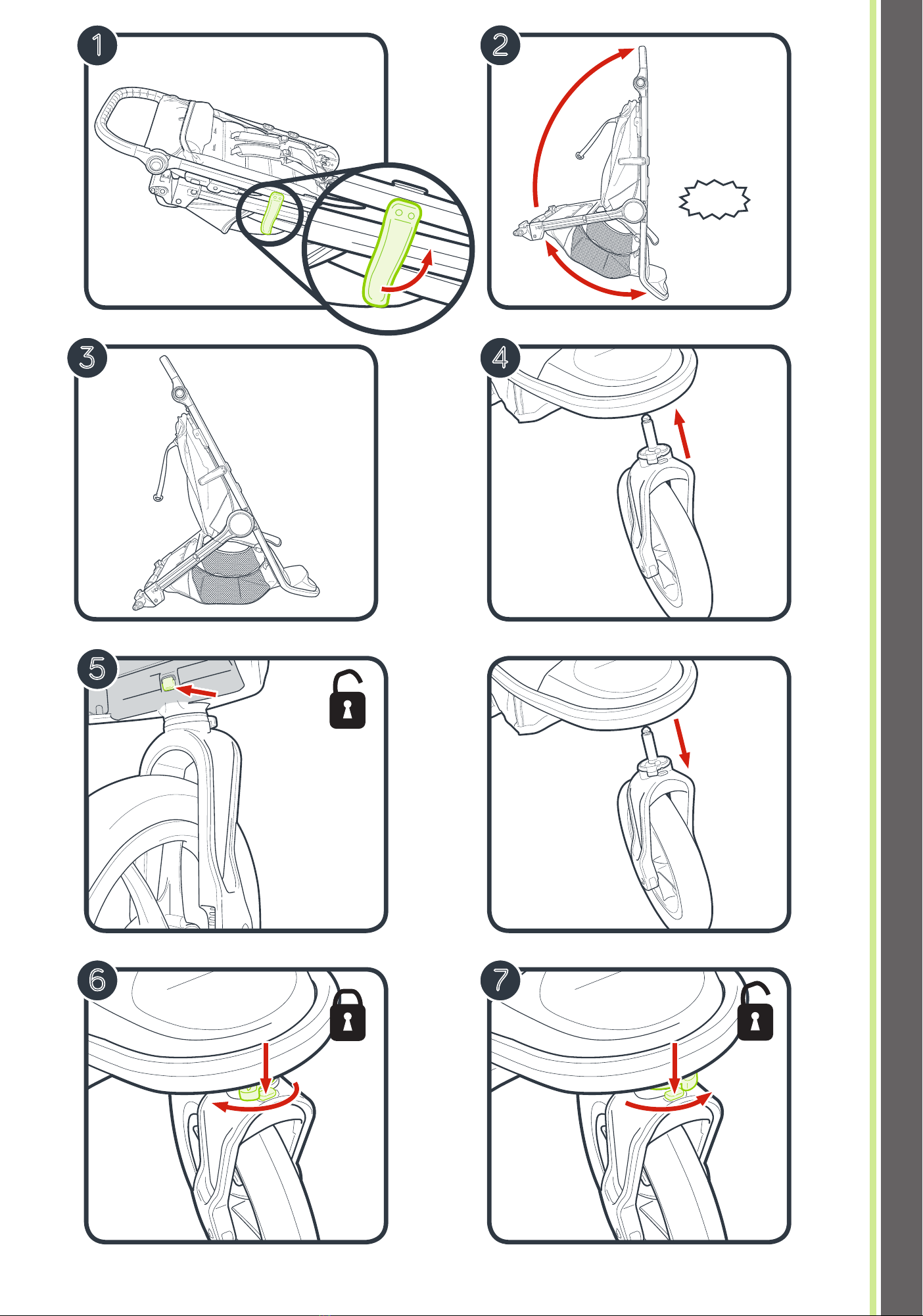 1

2

3

4

5

6

7