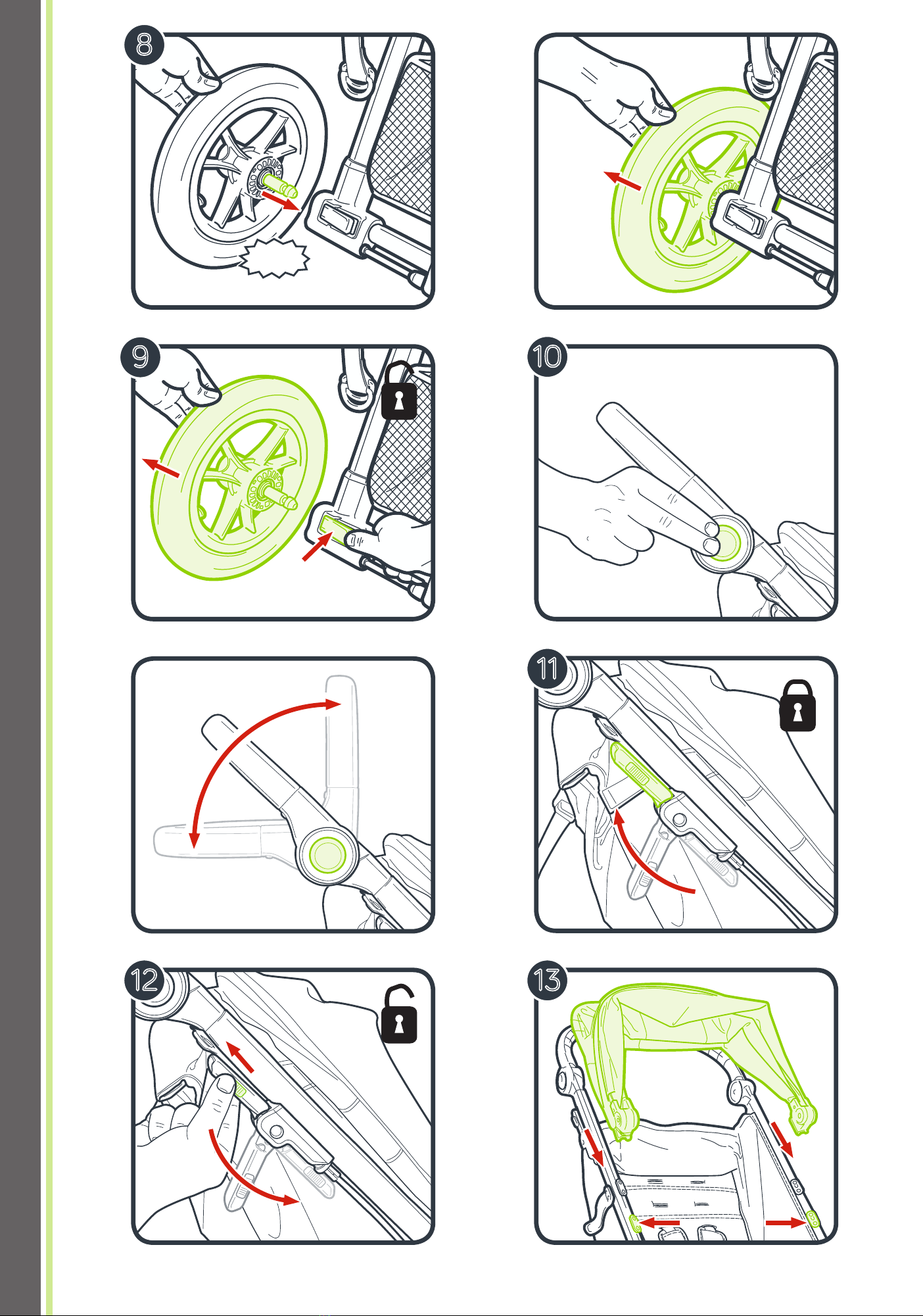 8

9

10

11

12

13