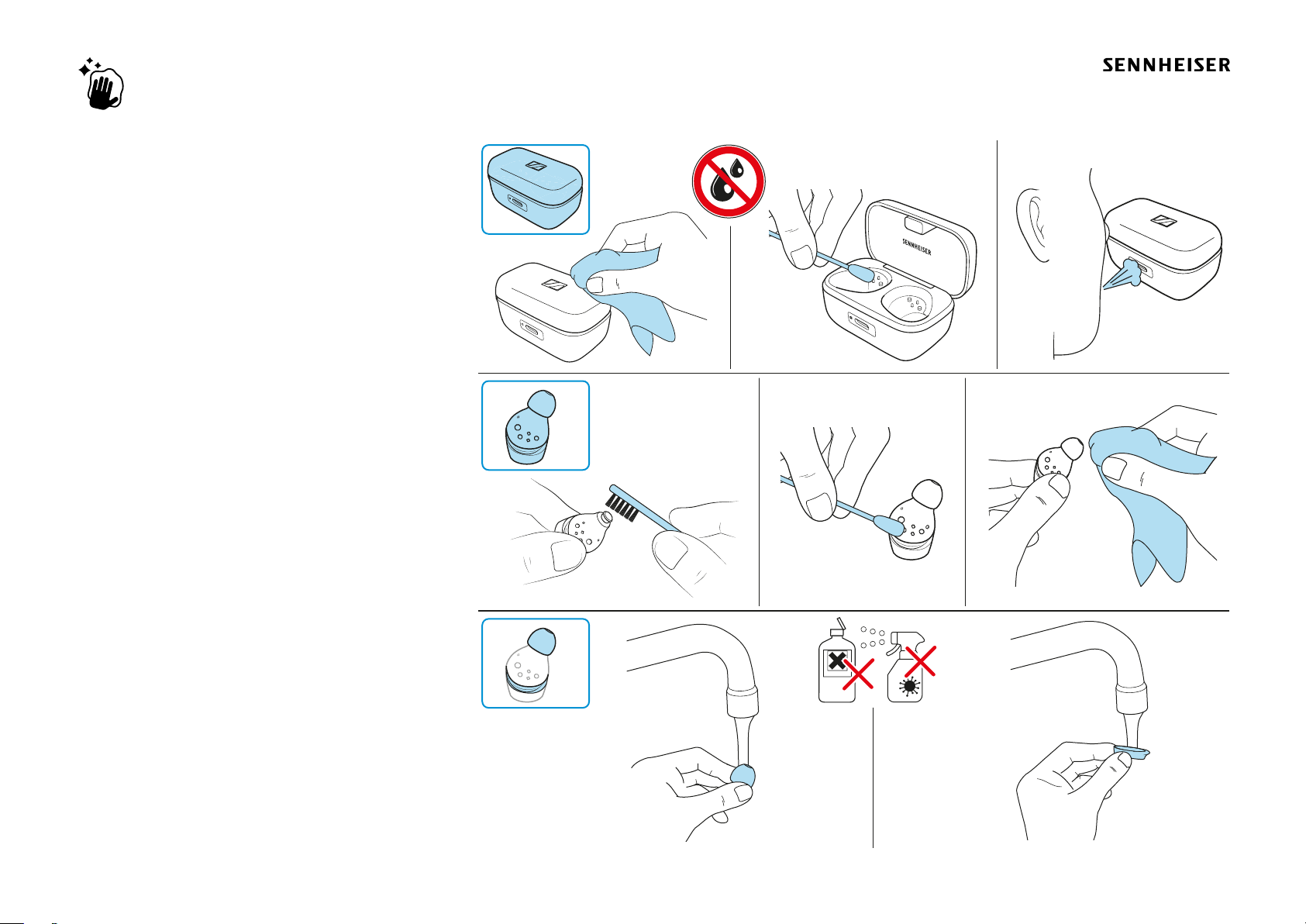 SENNHEISER

SENNHEISER