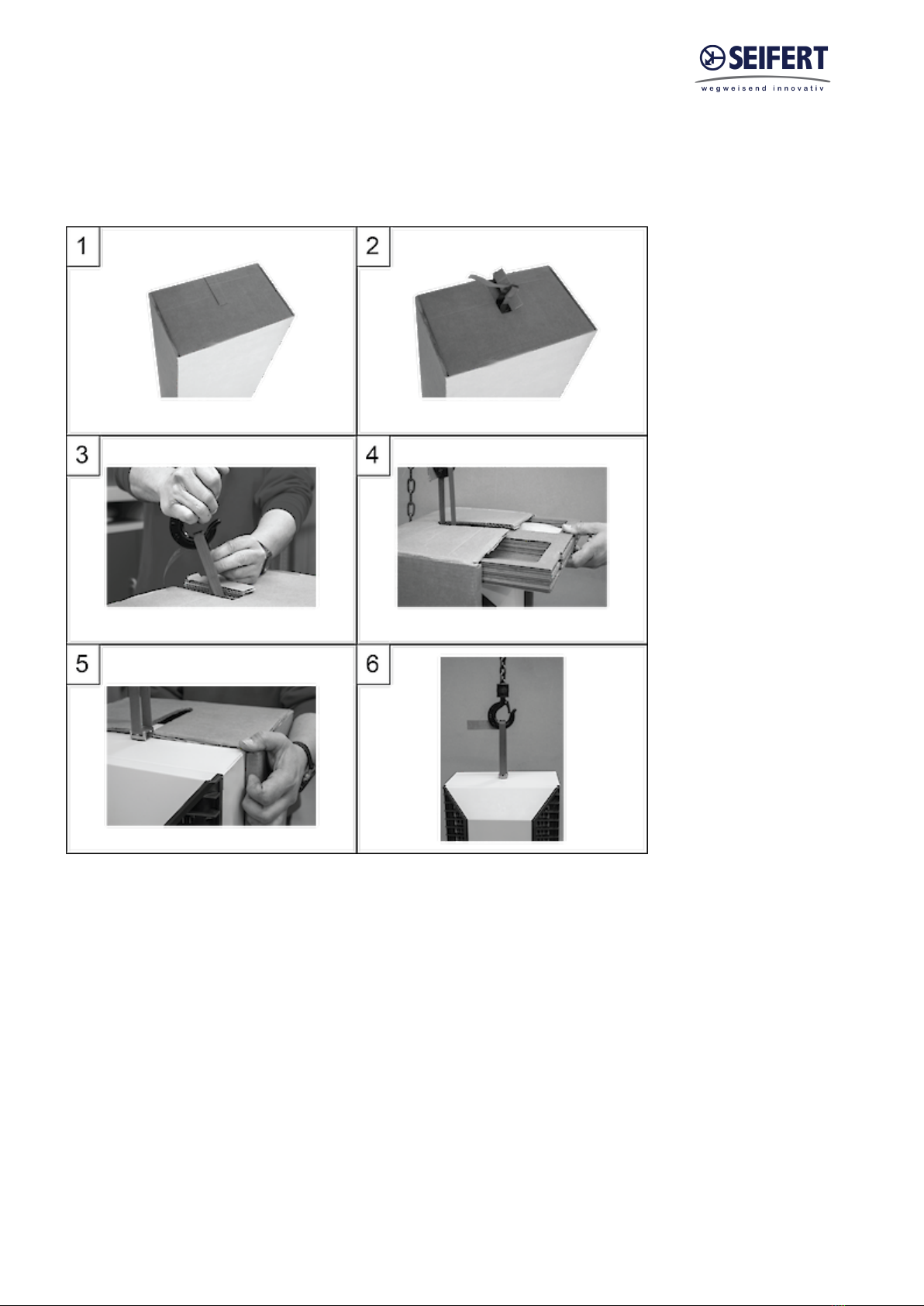 SEIFERT
wegweisend innovativ

1

2

3

4

5

6