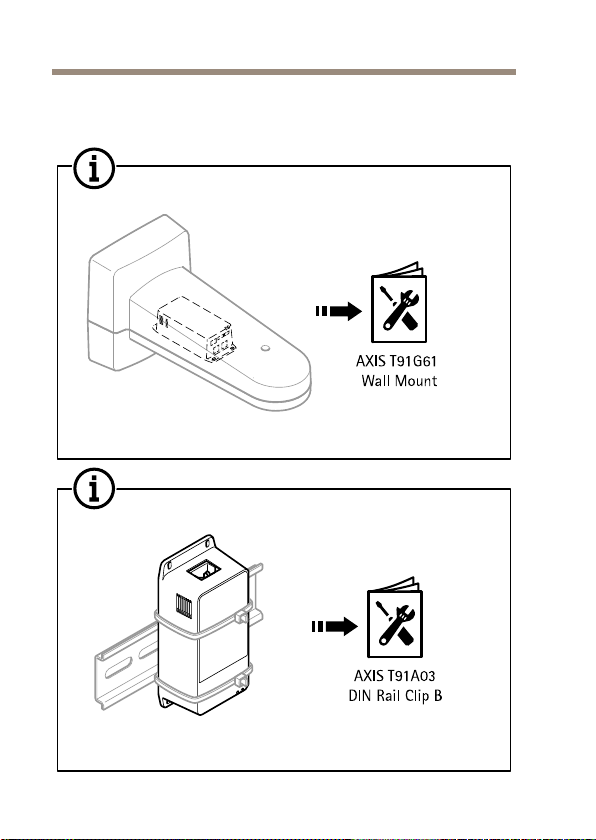 AXIS T91G61
Wall Mount

AXIS T91A03
DIN Rail Clip B