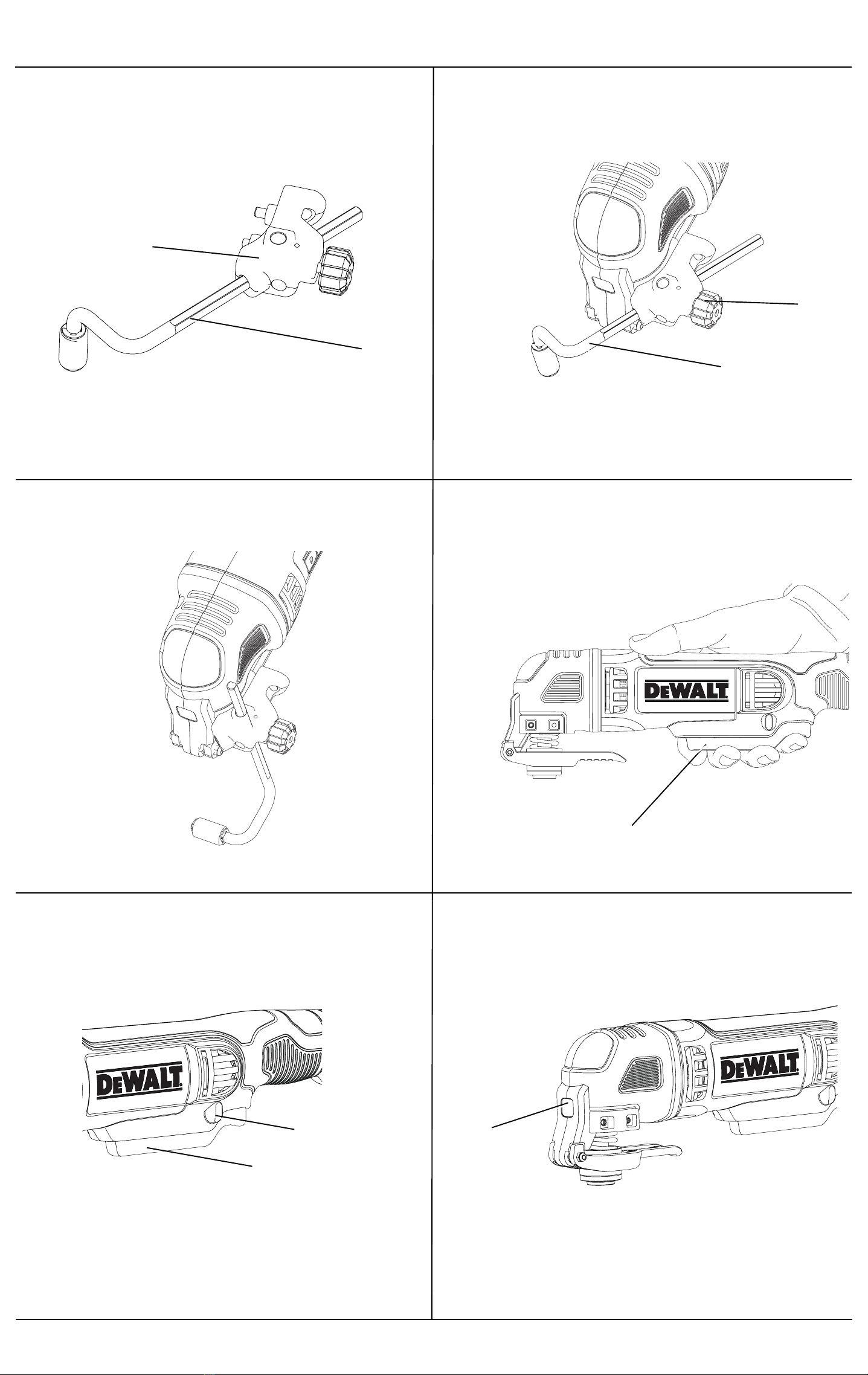 DEWALT

DEWALT

DEWALT