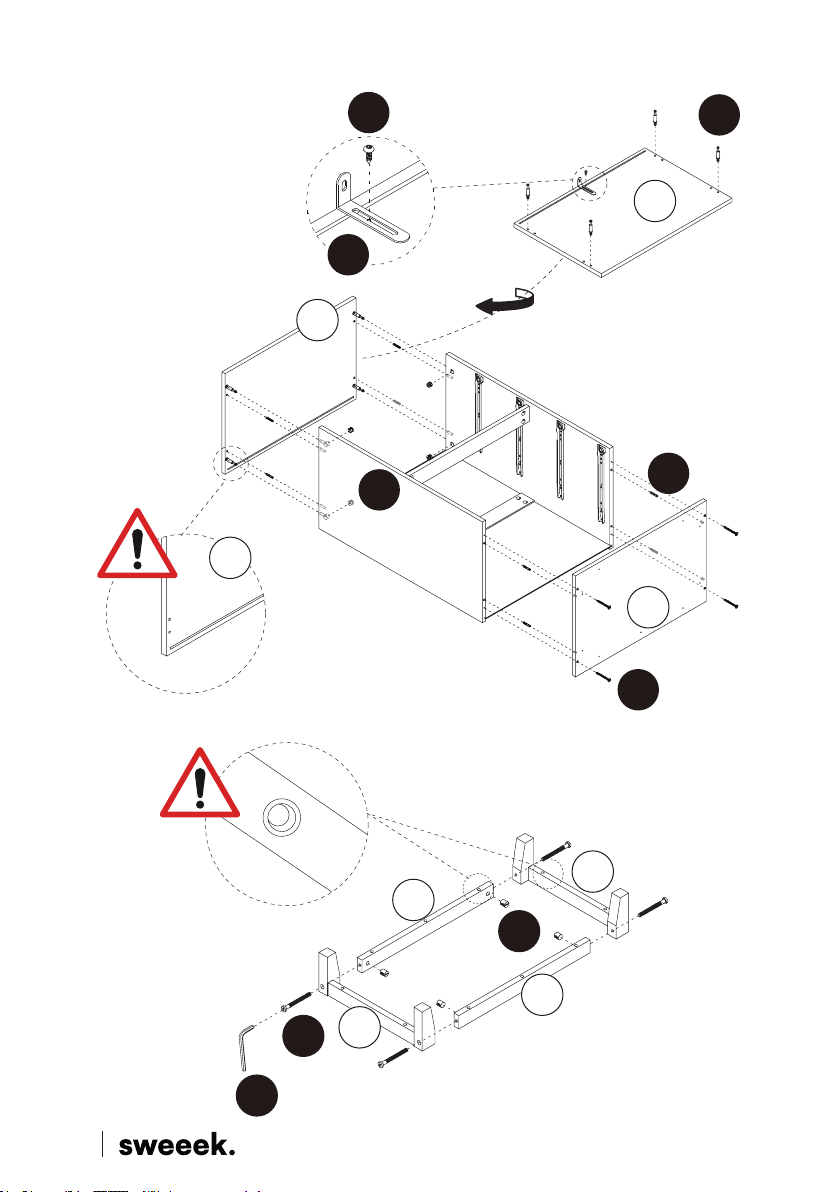 sweeek.