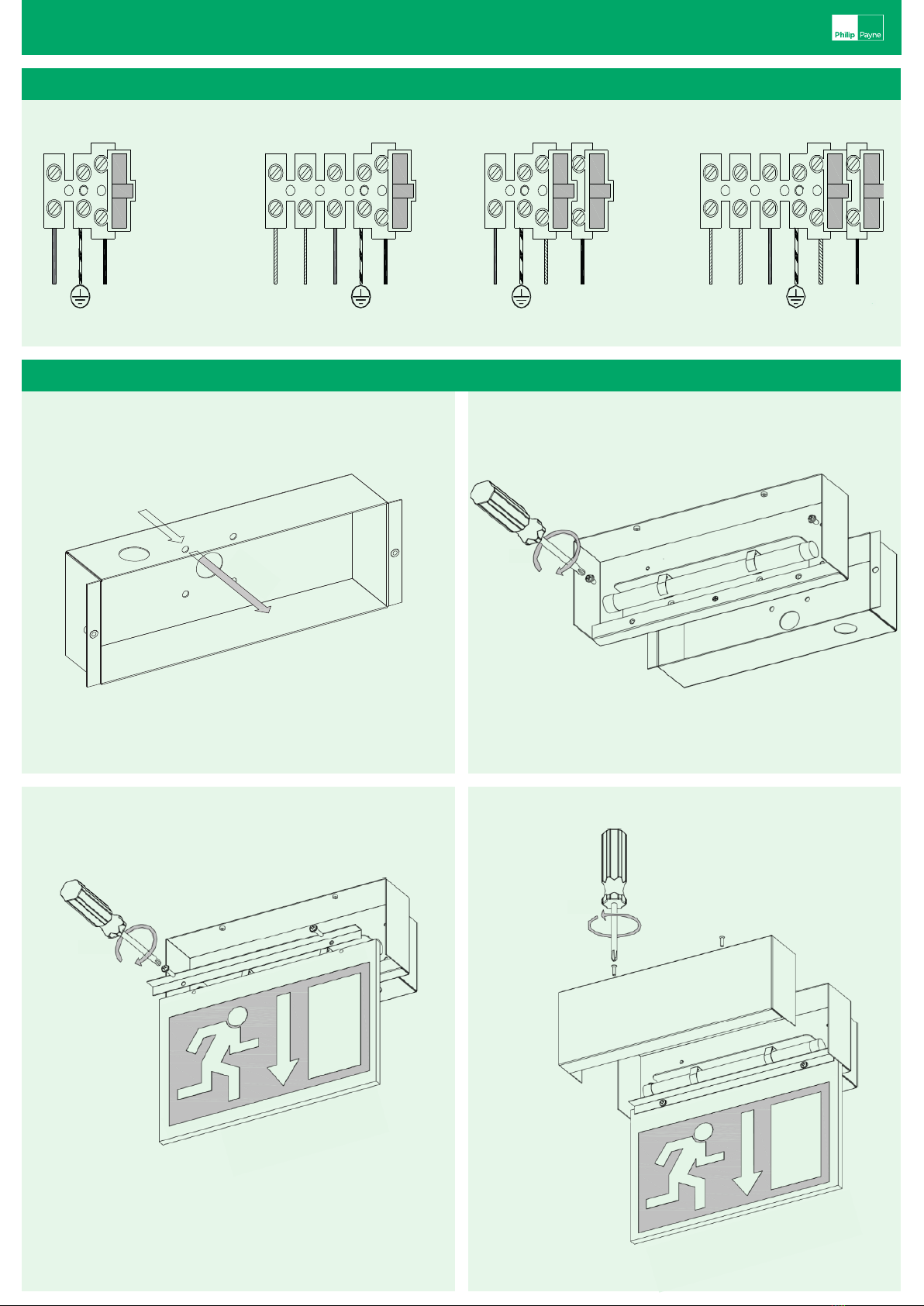 Philip Payne