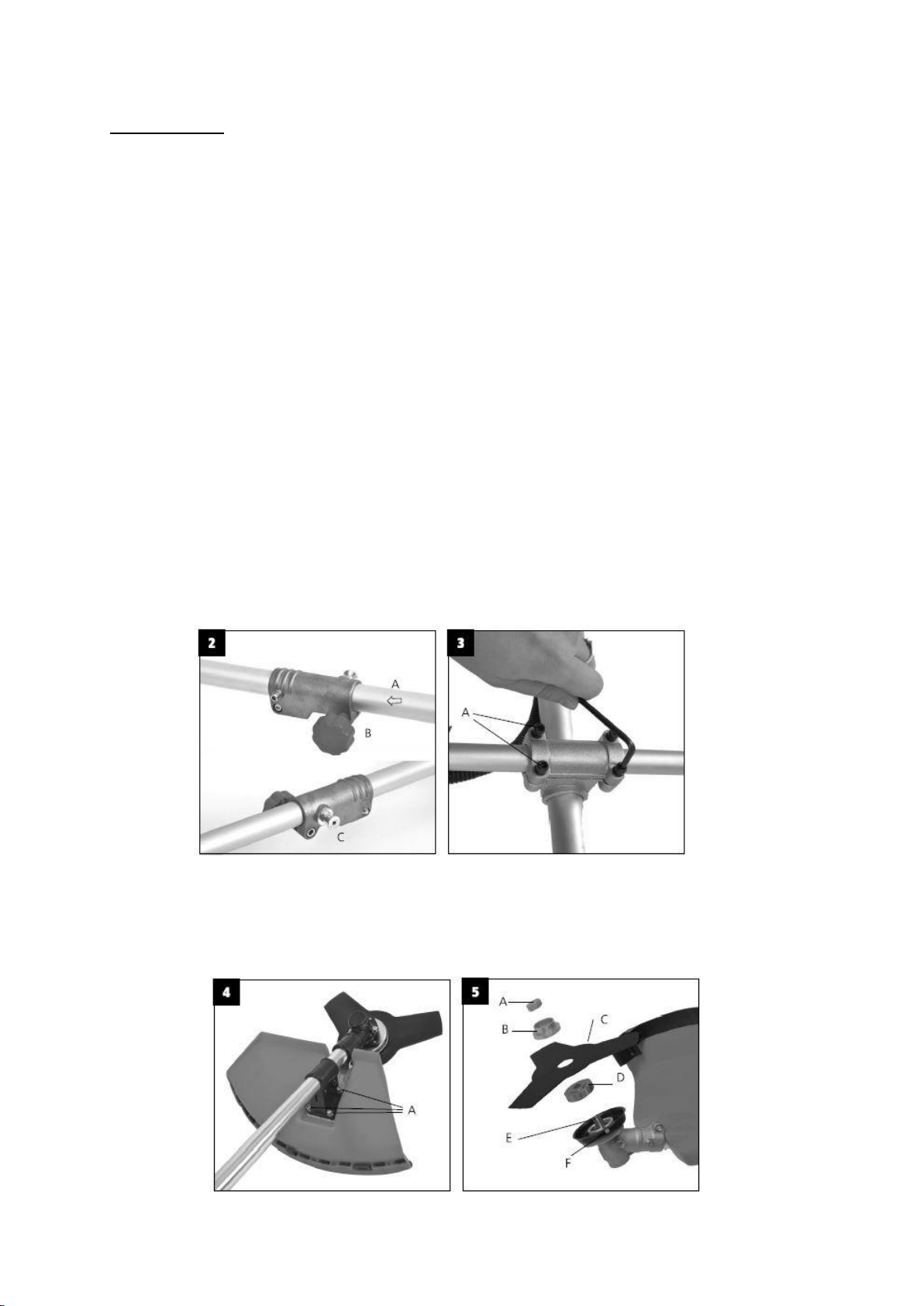 2

A

B

C

3

A

4

A

5

A

B

C

D

E

F