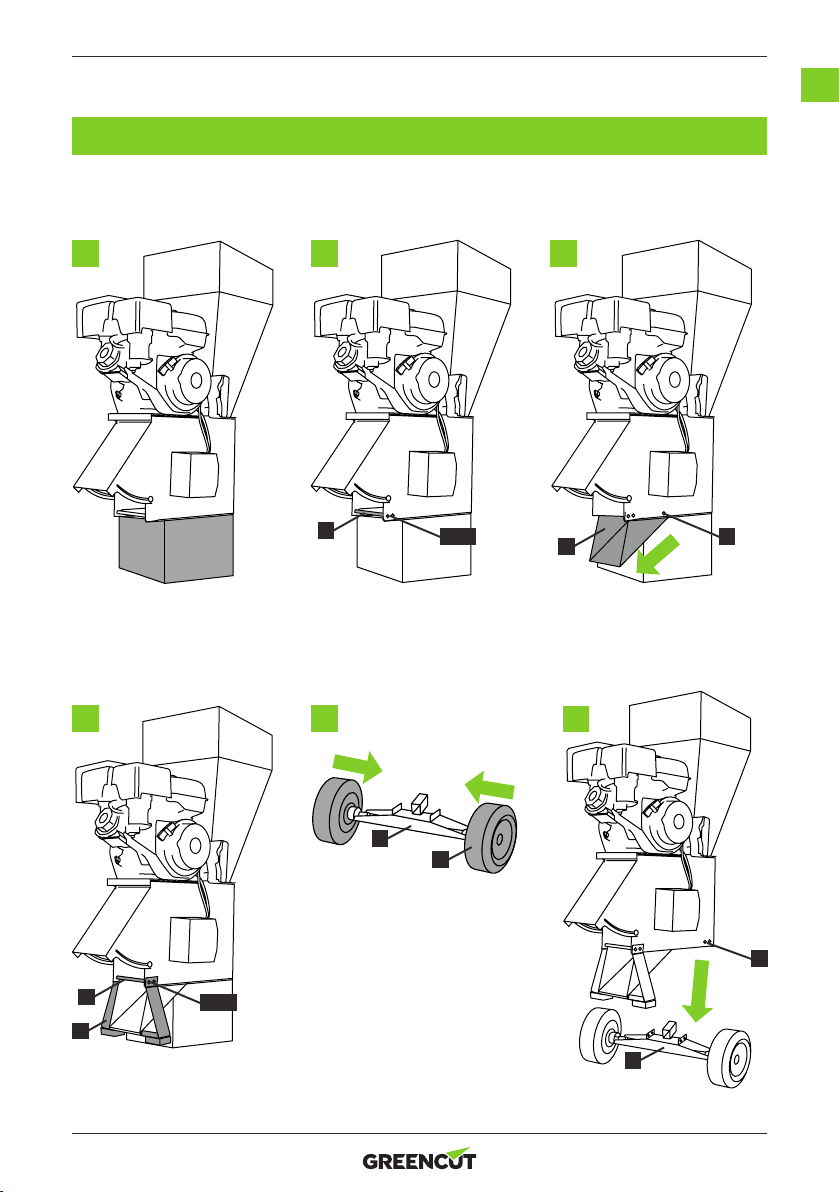 GREENCUT