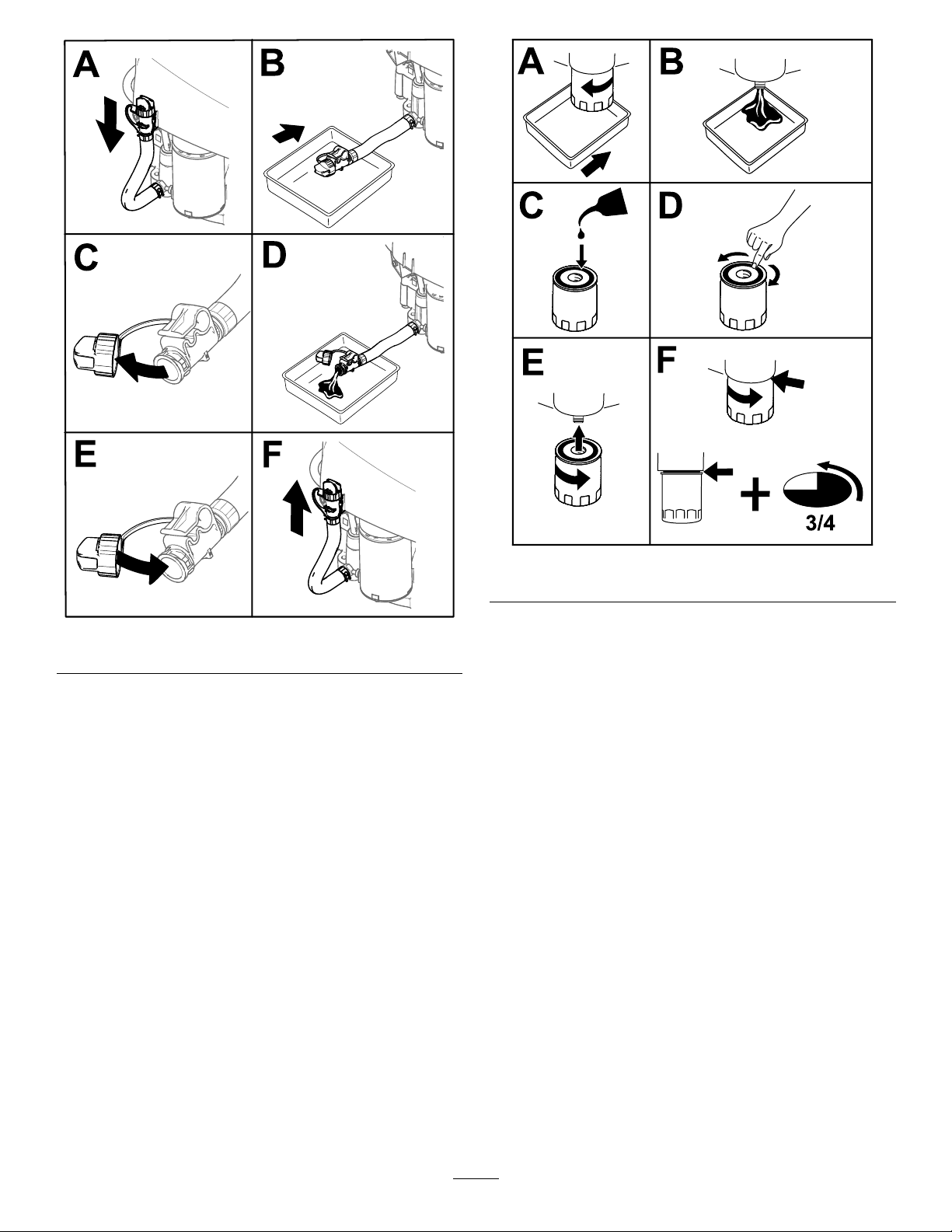 A

B

C

D

E

F

A

B

C

D

E

F

3/4