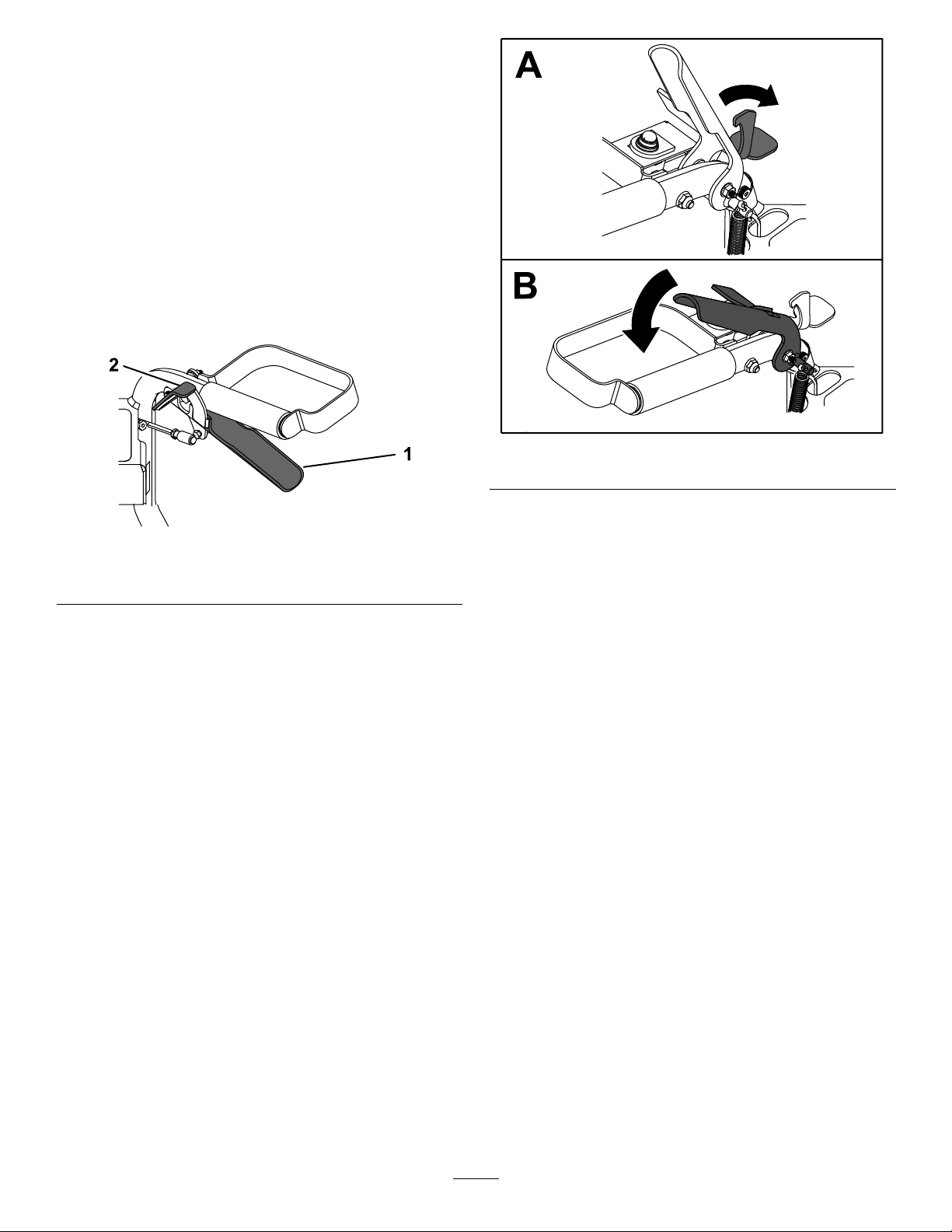 2

1

A

B