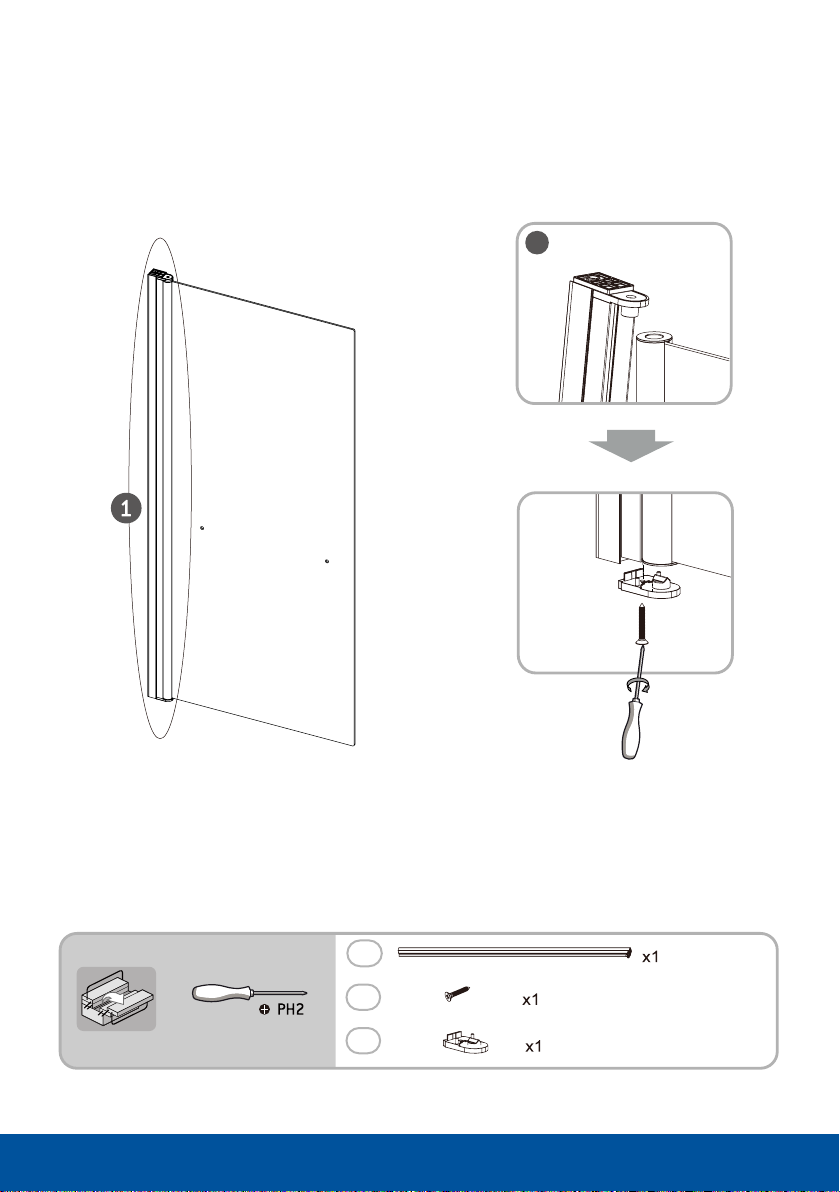 1

PH2

x1

x1

x1