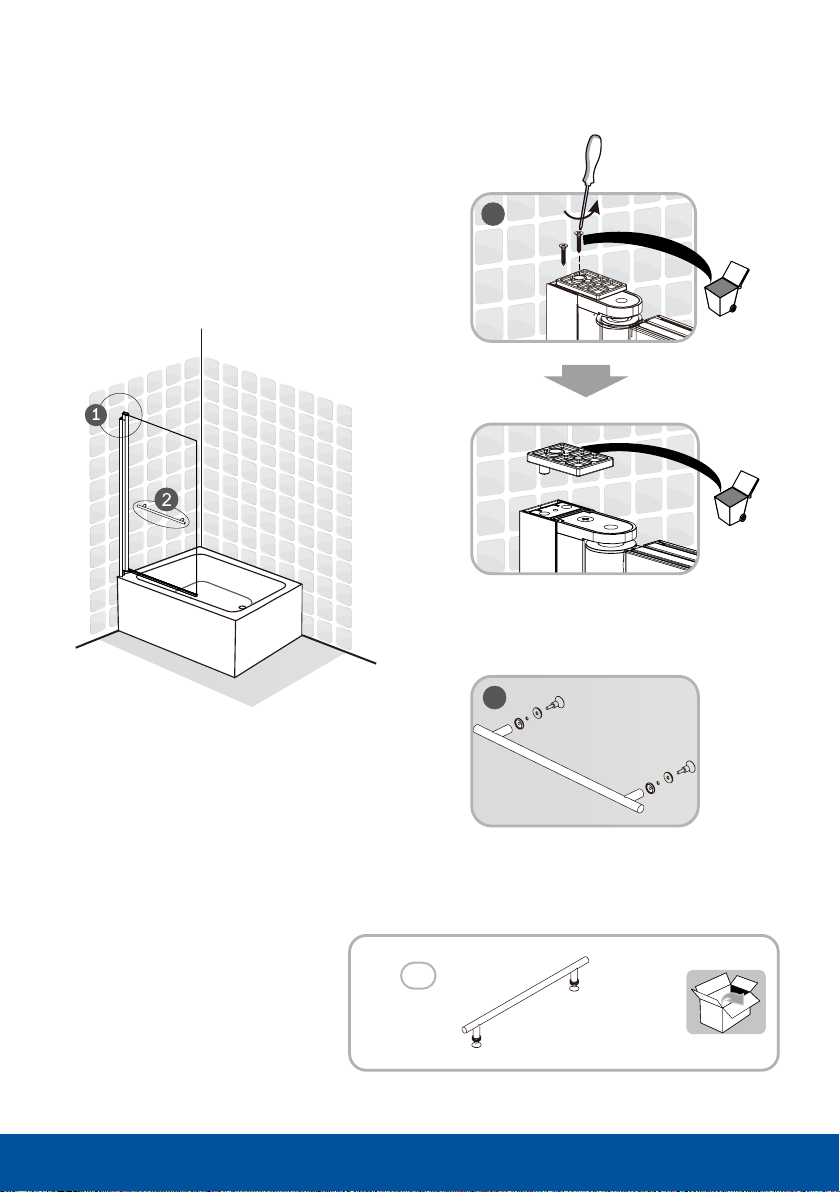 1

2