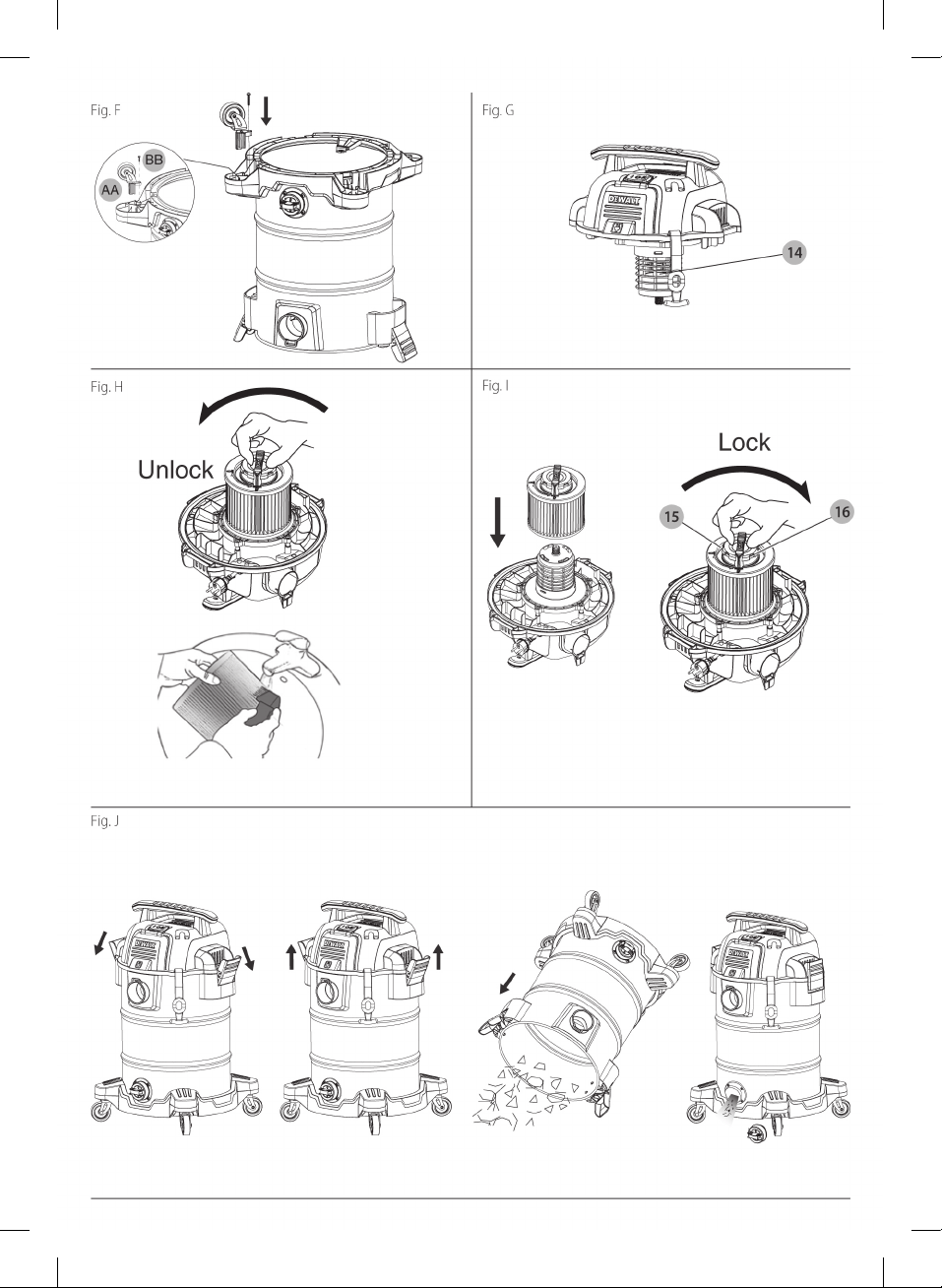 Fig. F

BB
AA

Fig. G

DEWALT
14

Fig. H

Unlock

Fig. I

Lock
15
16

Fig. J

DEWALT
DEWALT
DEWALT