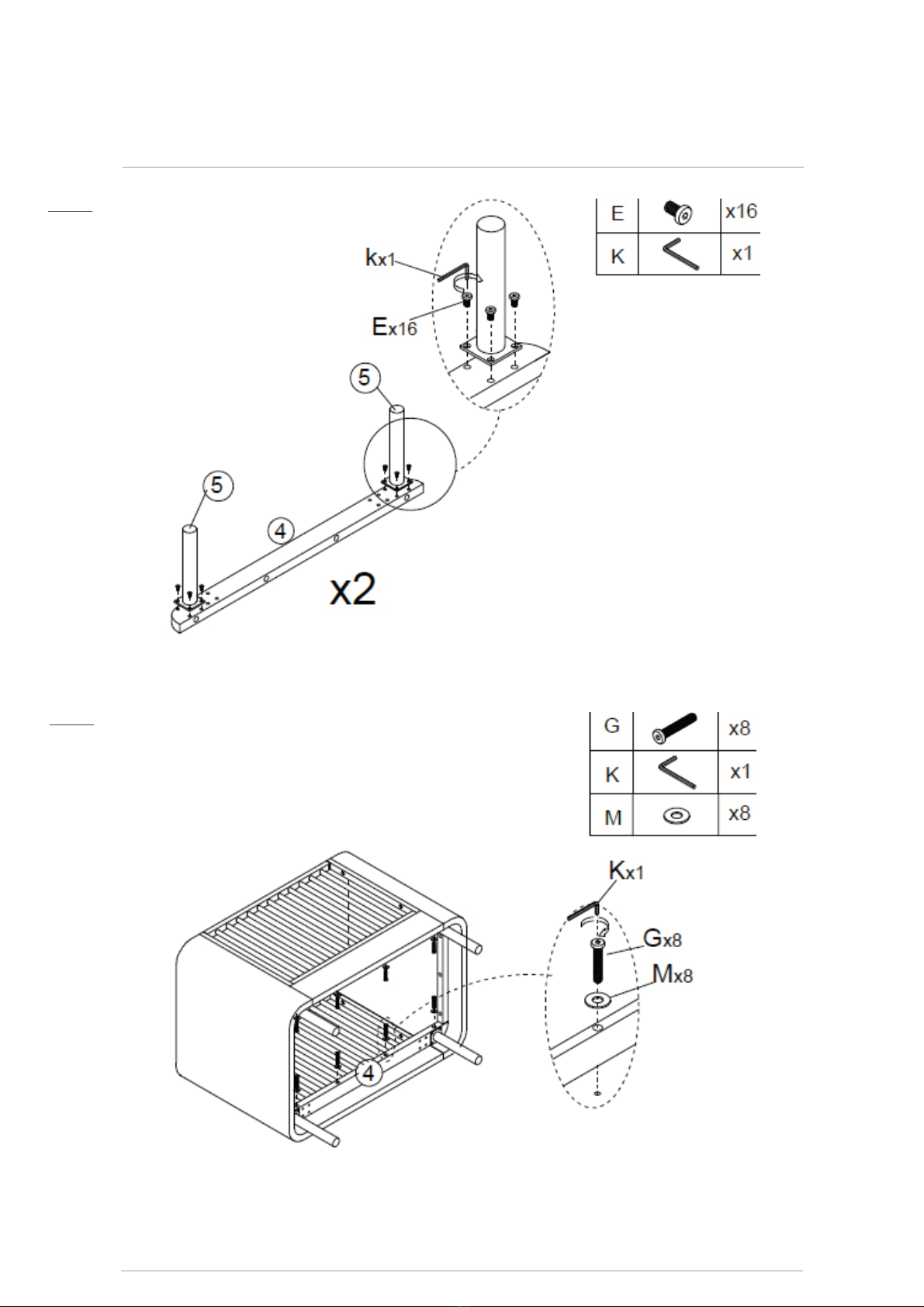 | E | | x16 |
|---|---|---|
| K | | x1 |

kx1
Ex16
5
5
4
x2

| G | | x8 |
|---|---|---|
| K | | x1 |
| M | | x8 |

Kx1
Gx8
Mx8
4