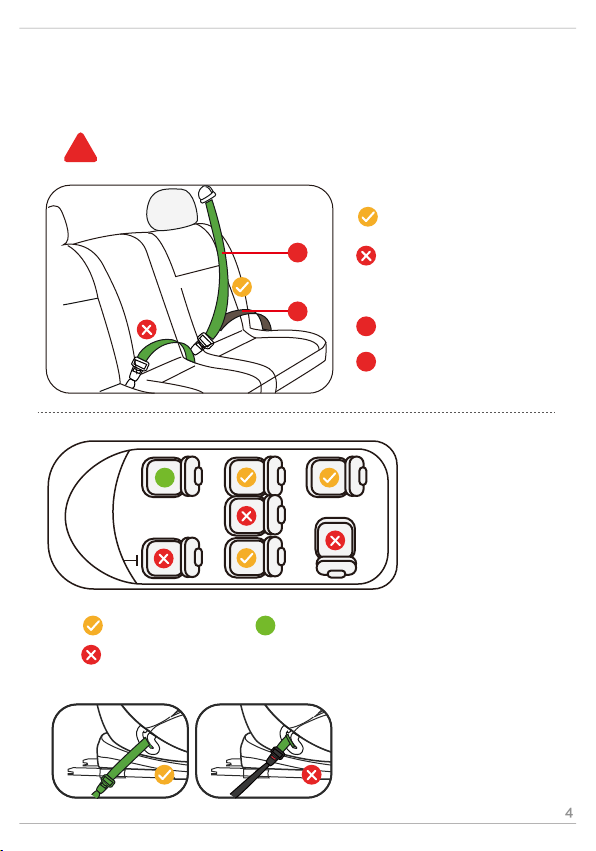 4