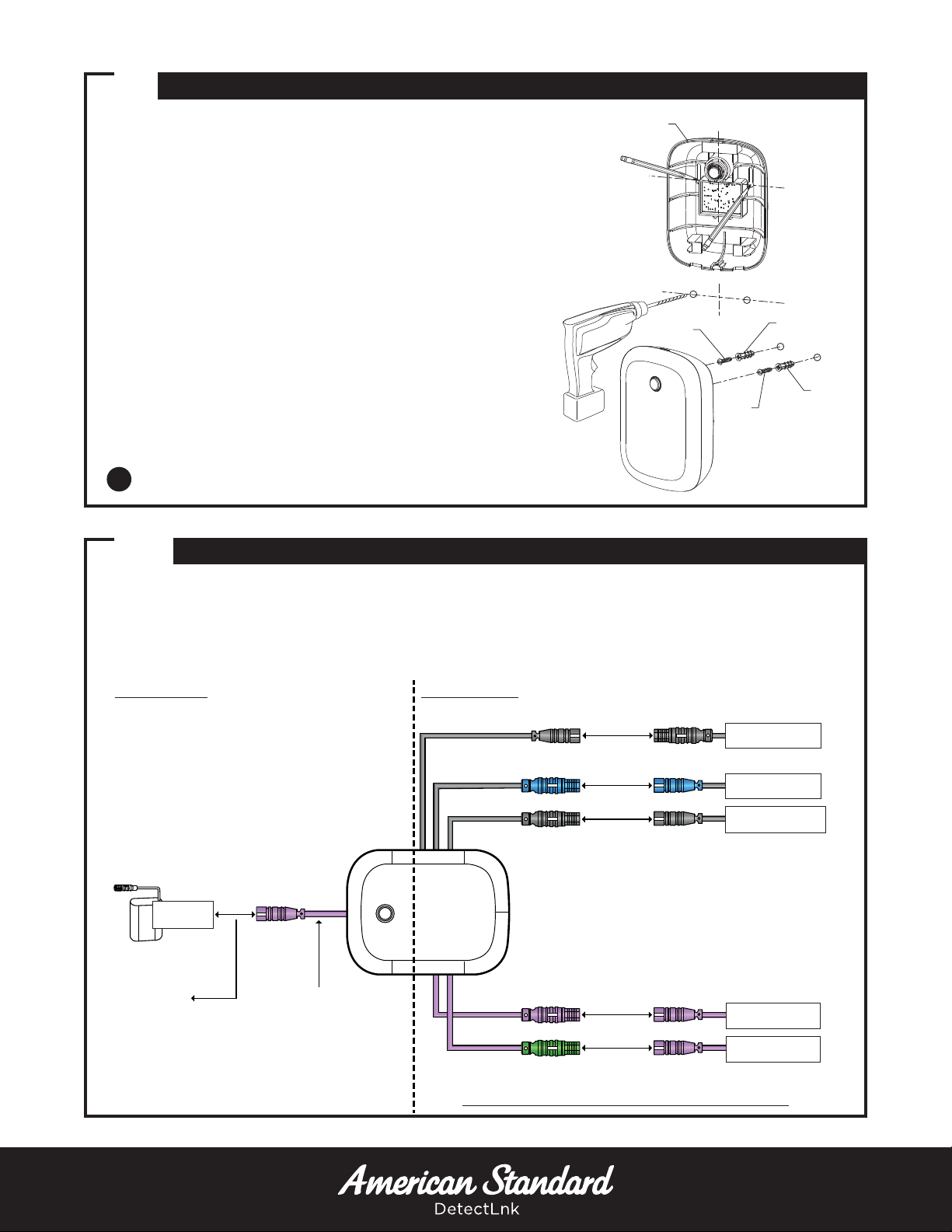 American Standard

DetectLnk