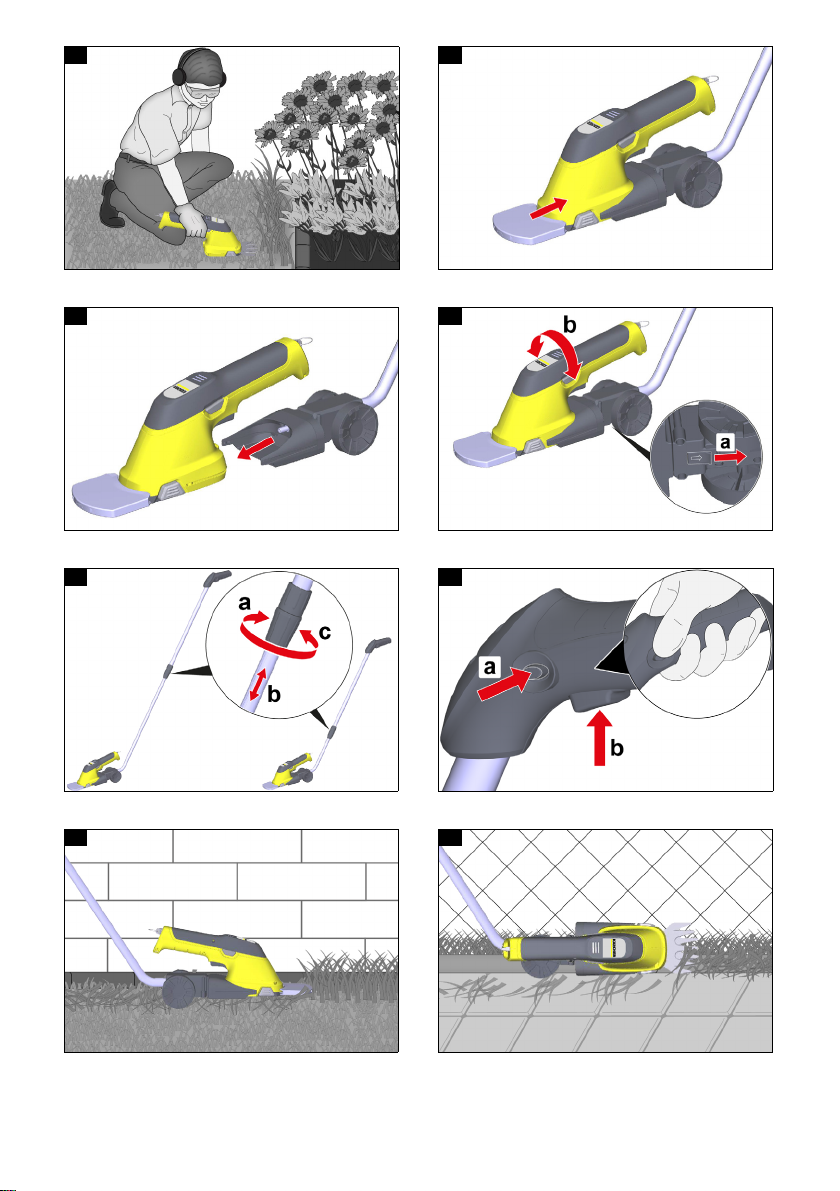 b

a

a

c

b

a

b