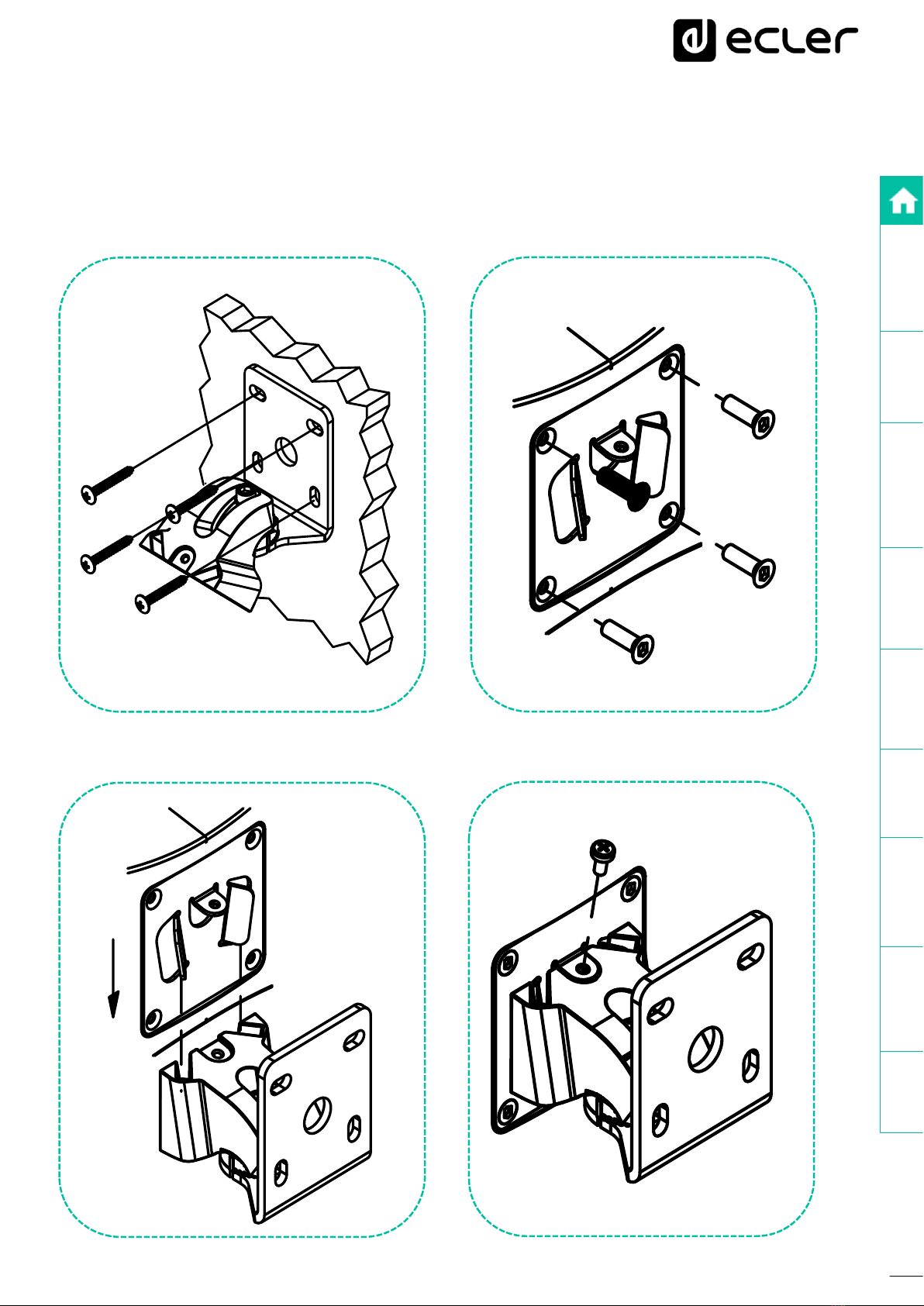 ecler