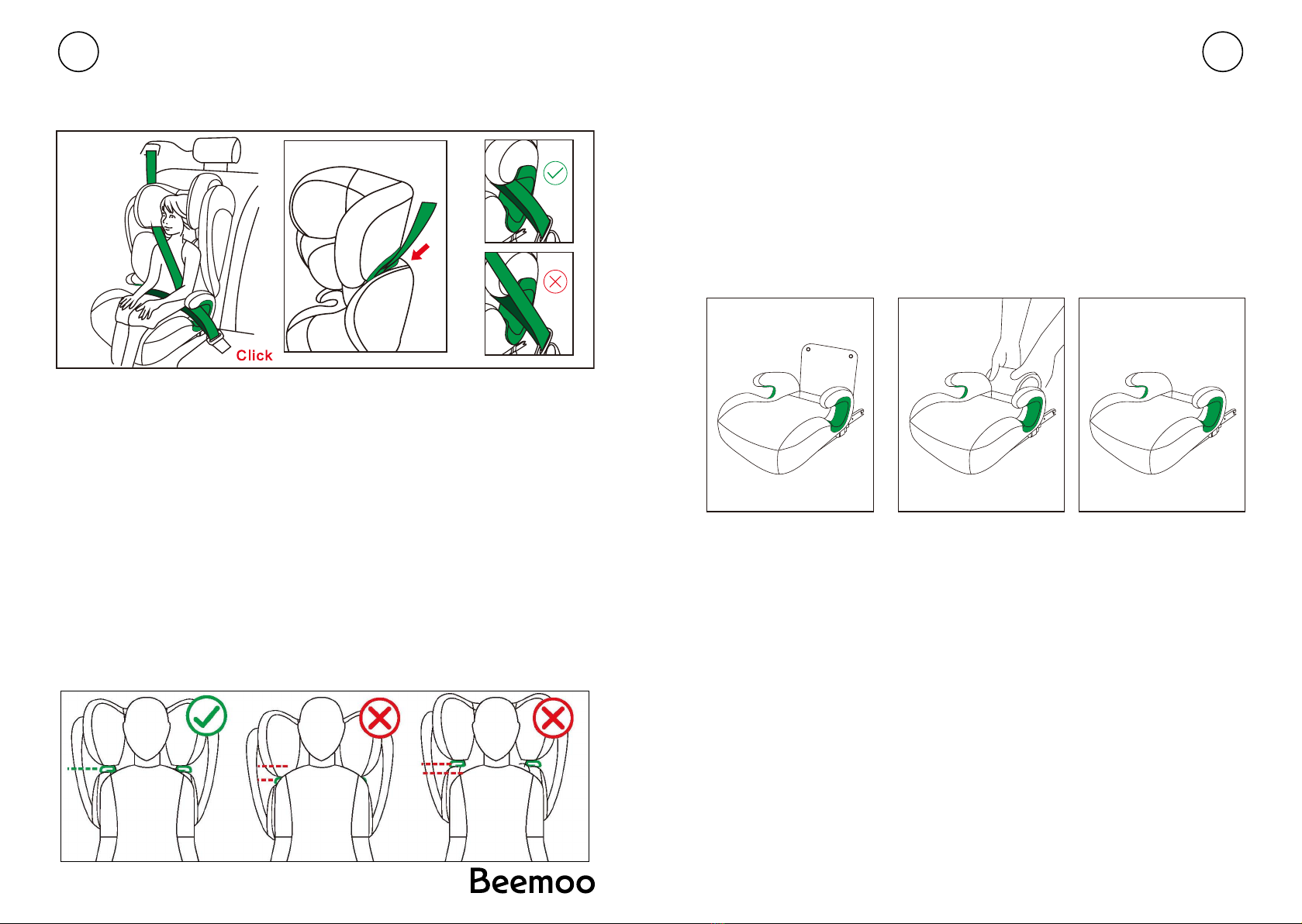 Click

Beemoo