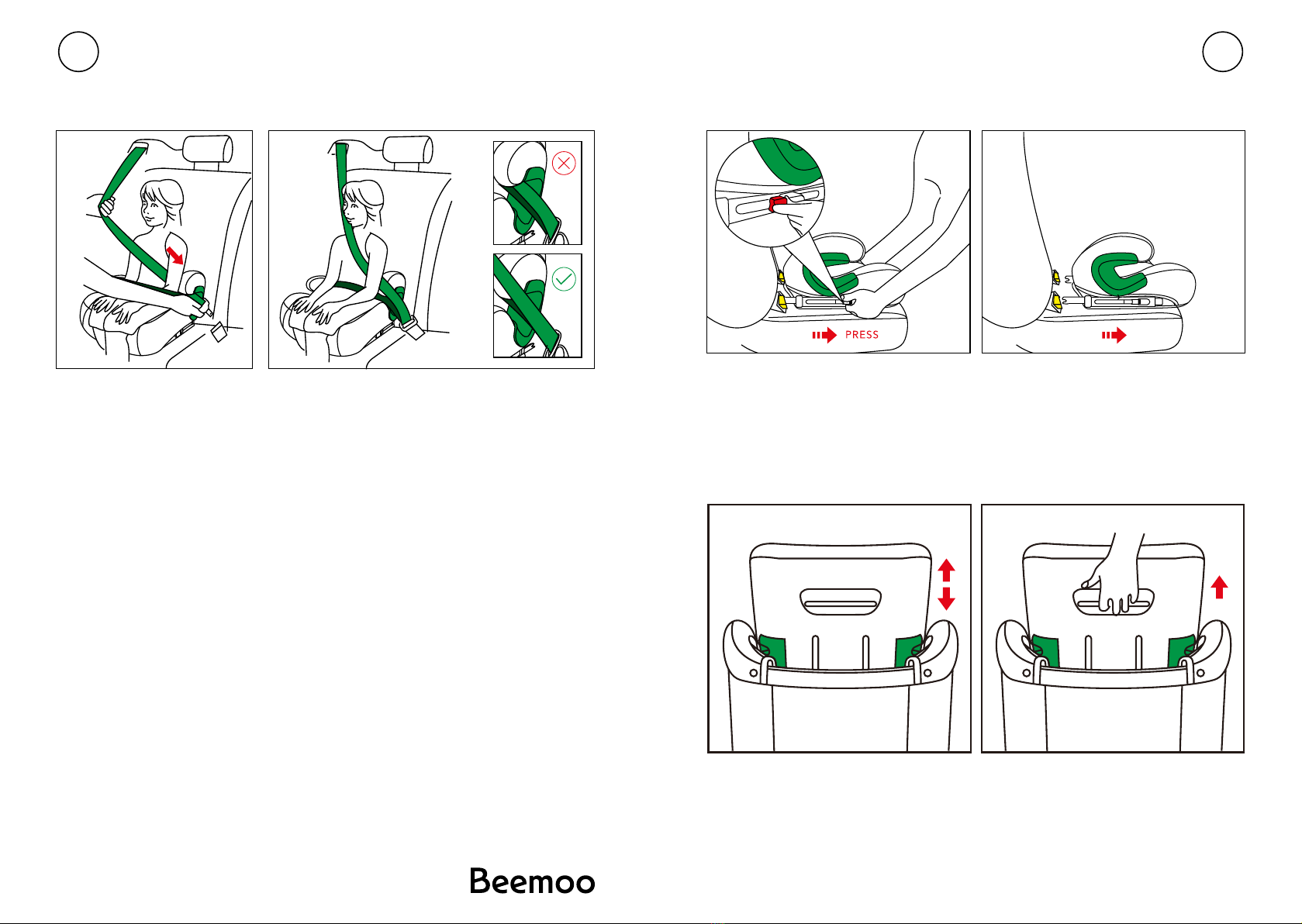 PRESS

Beemoo