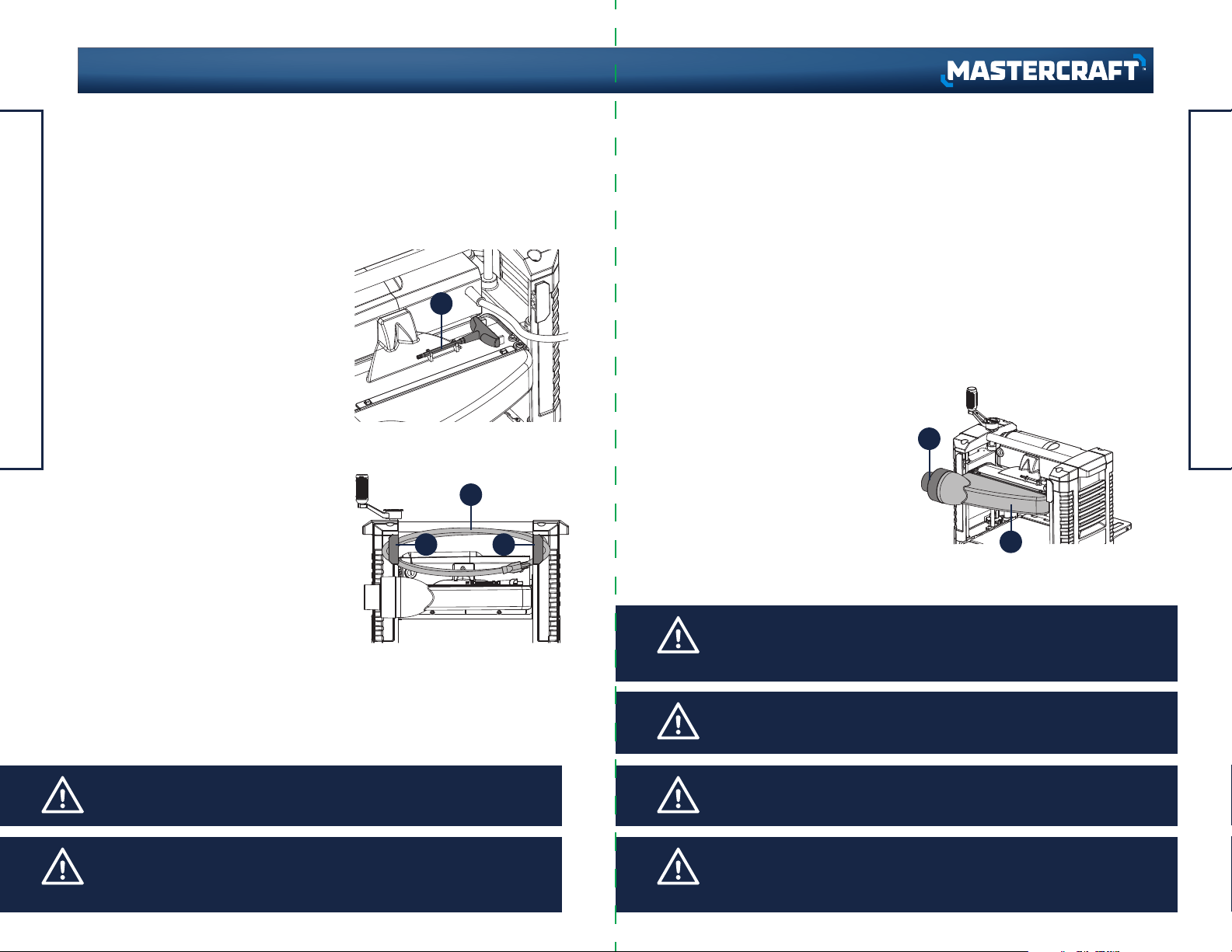 MASTERCRAFT