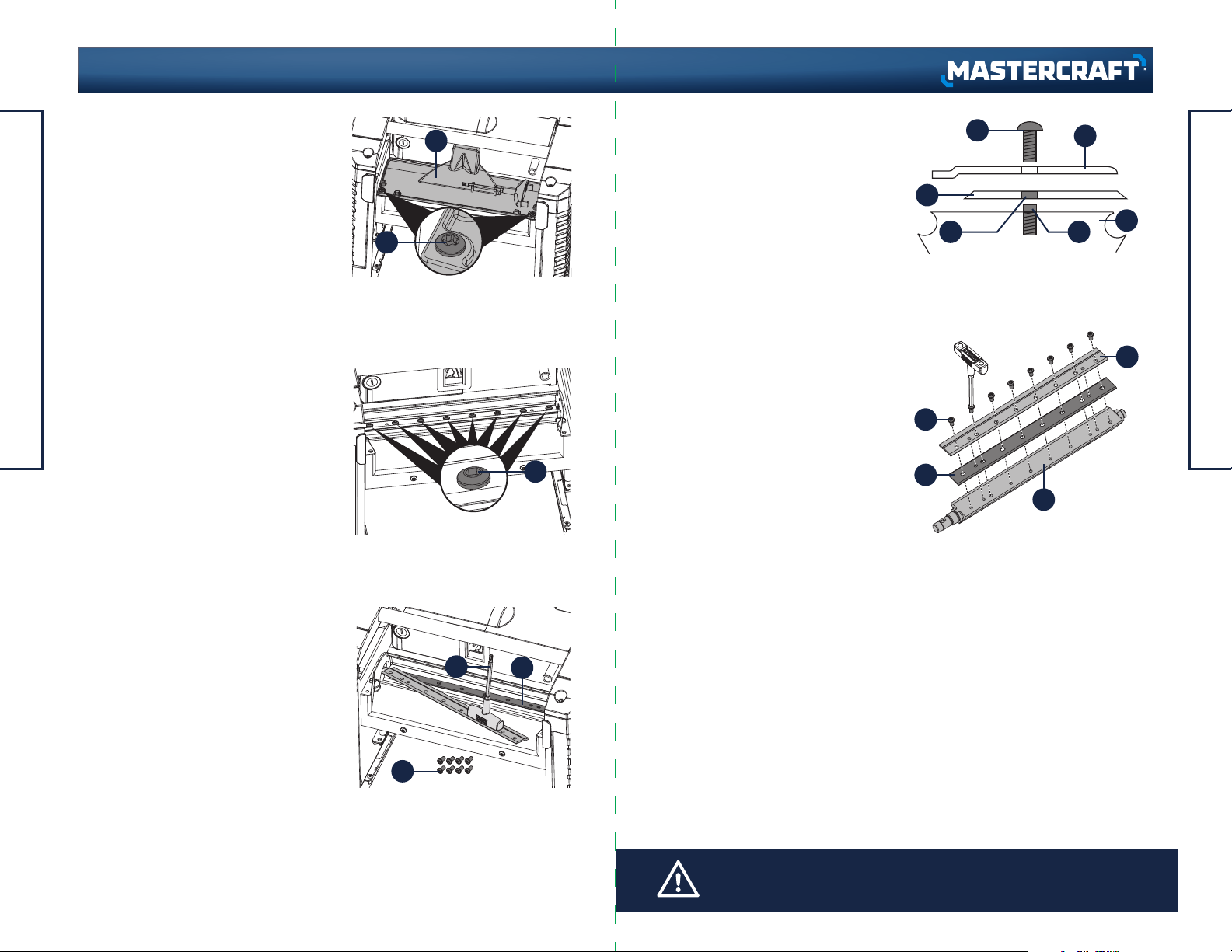 MASTERCRAFT