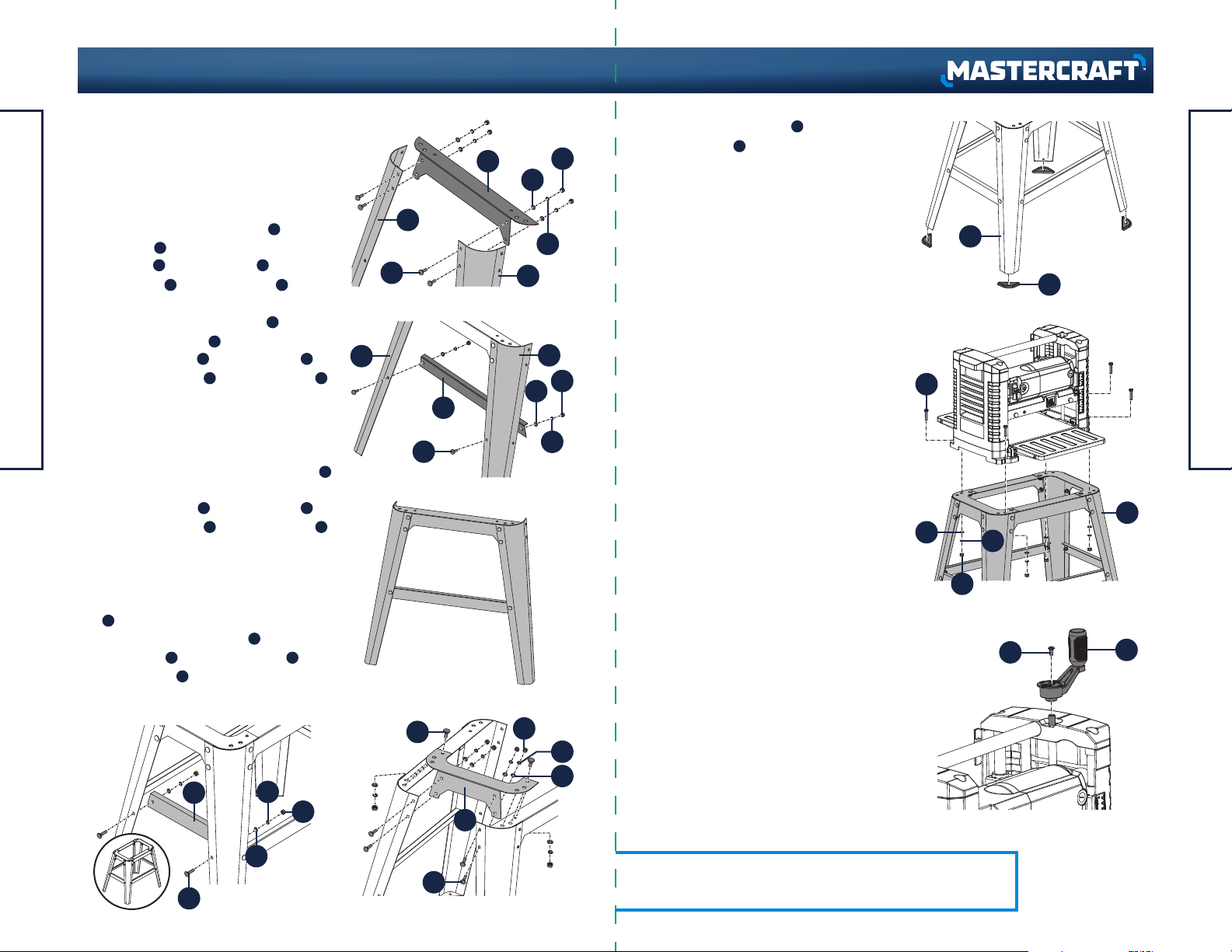 MASTERCRAFT