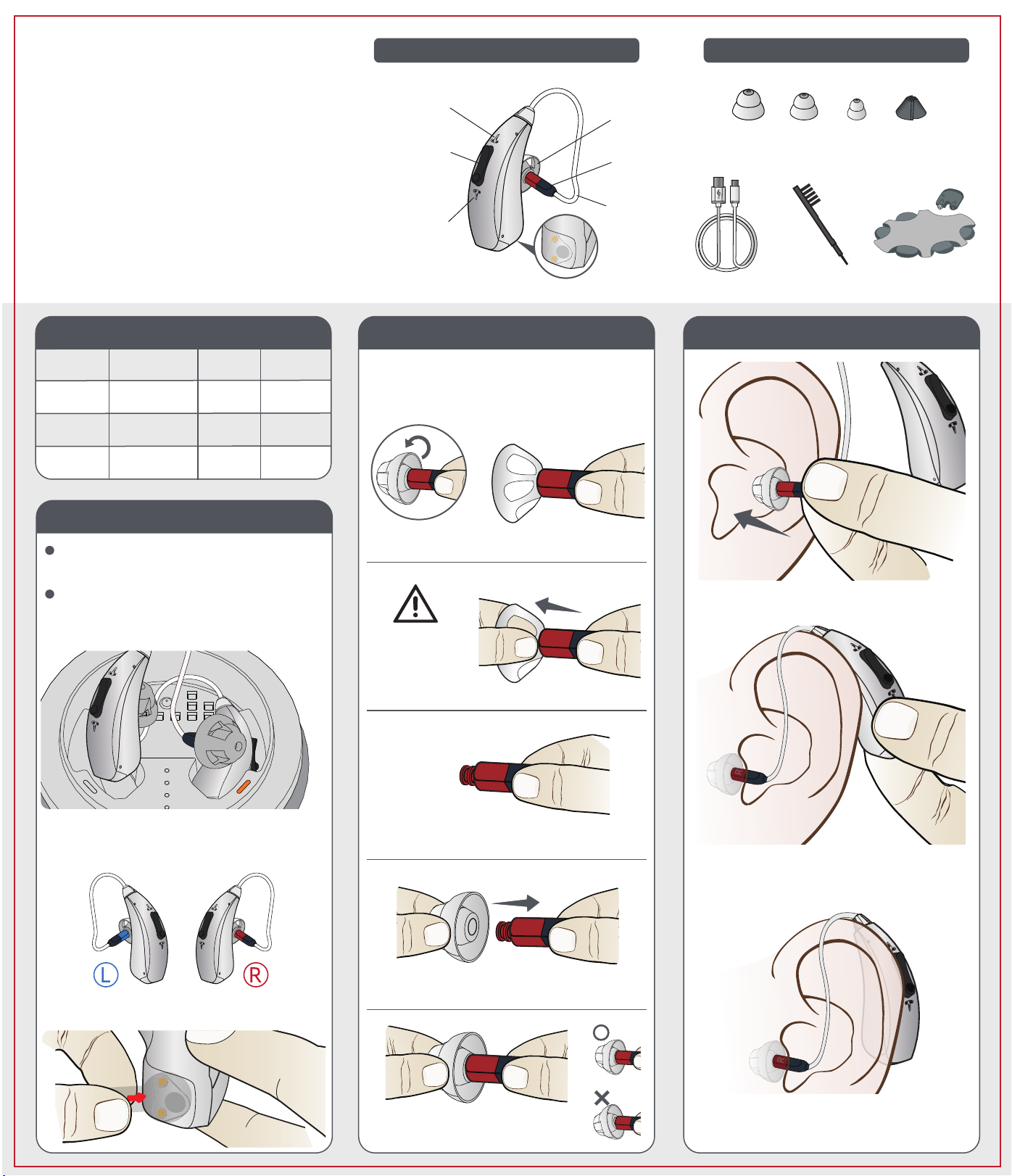 Ⓛ Ⓡ