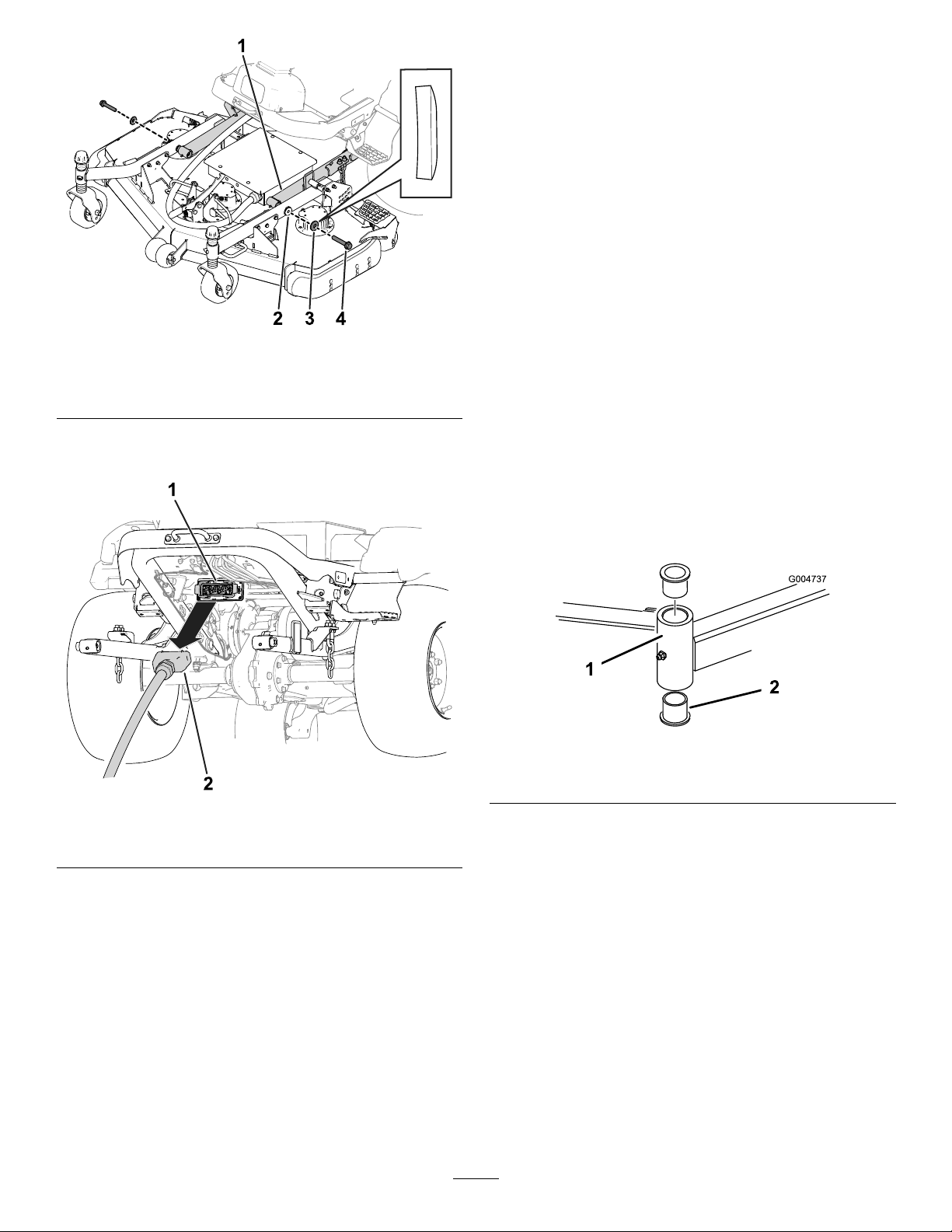 1

2 3 4

1

2

G004737

1

2