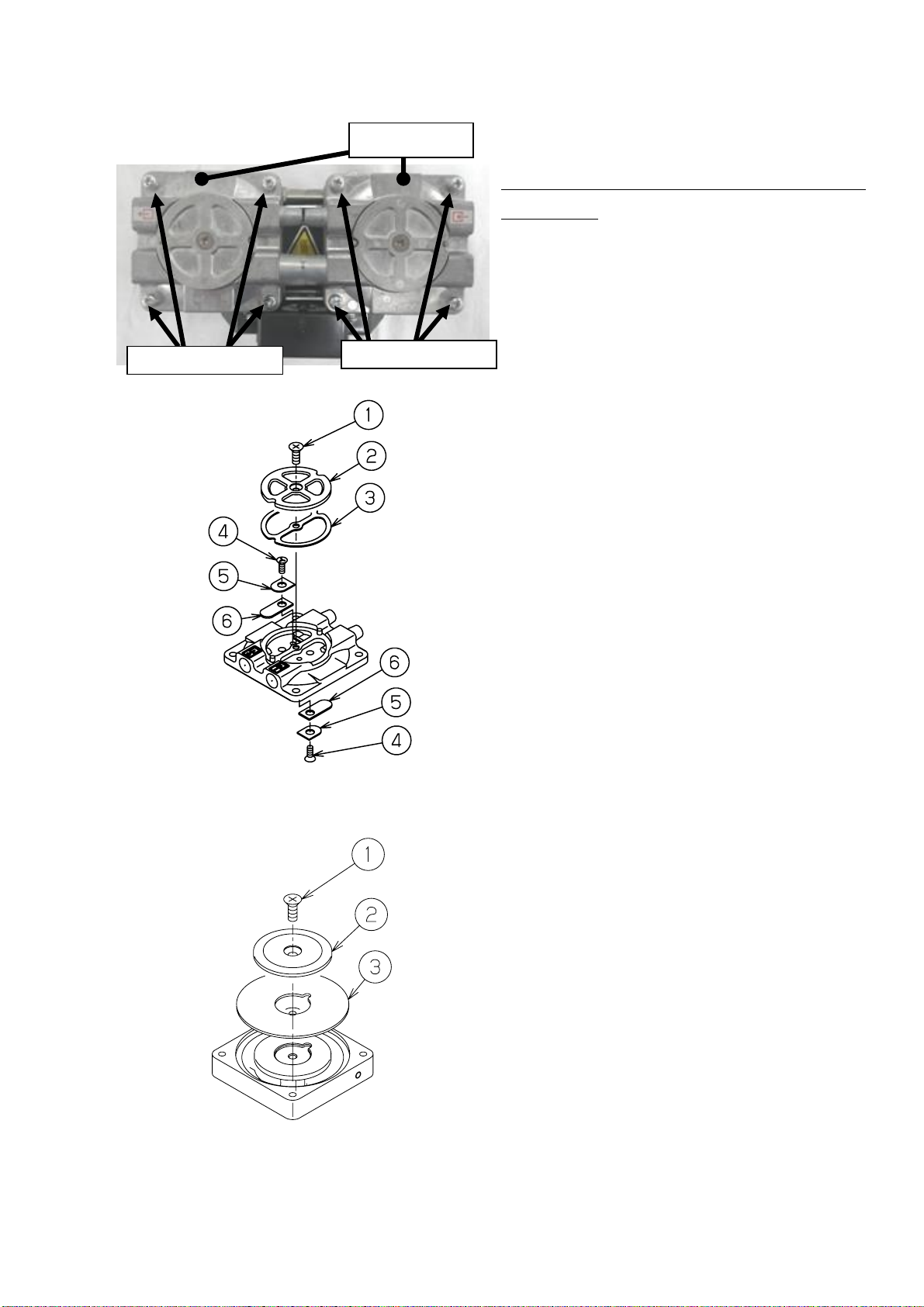 1

2

3

4

5

6

6

5

4

1

2

3