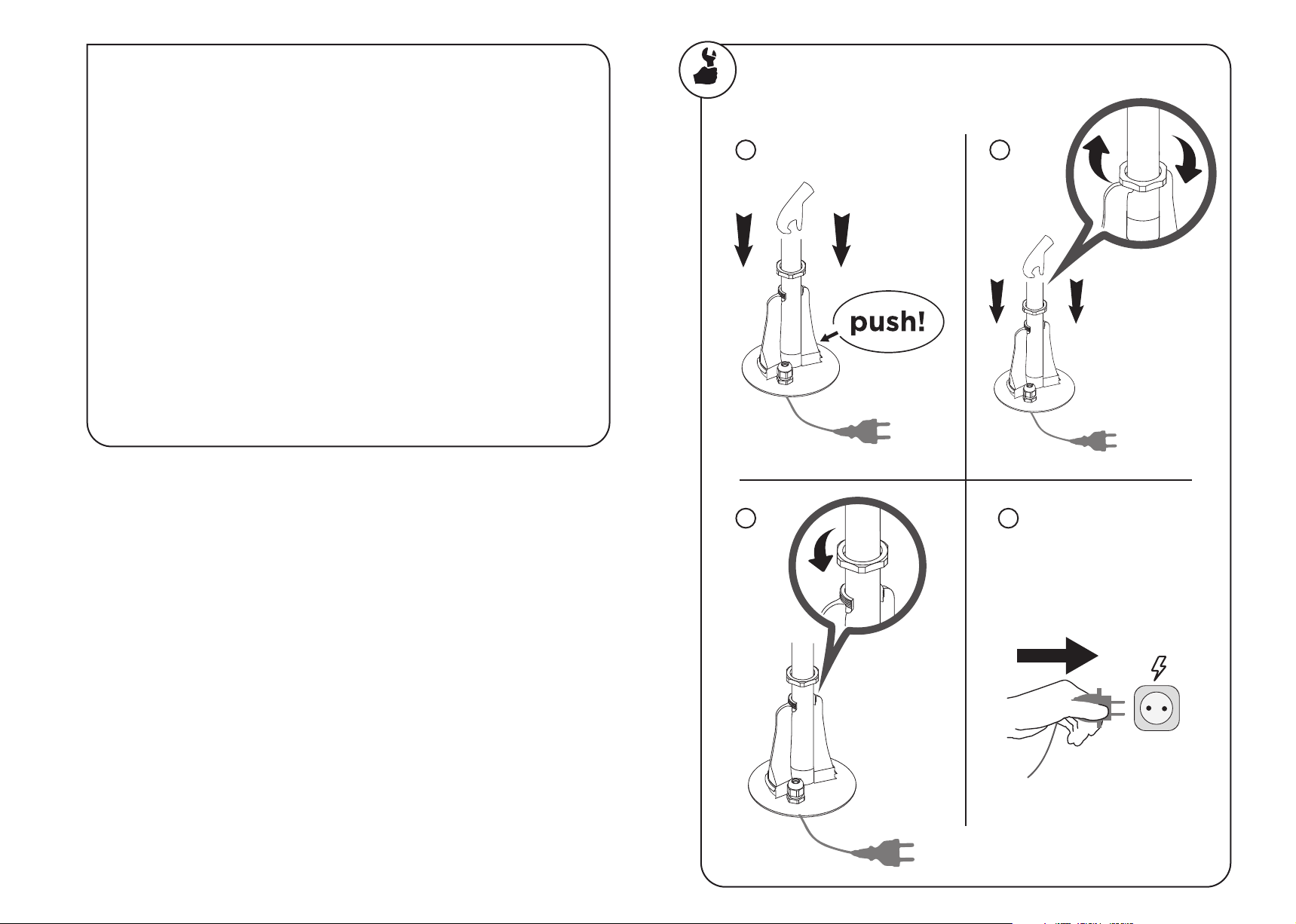 push!