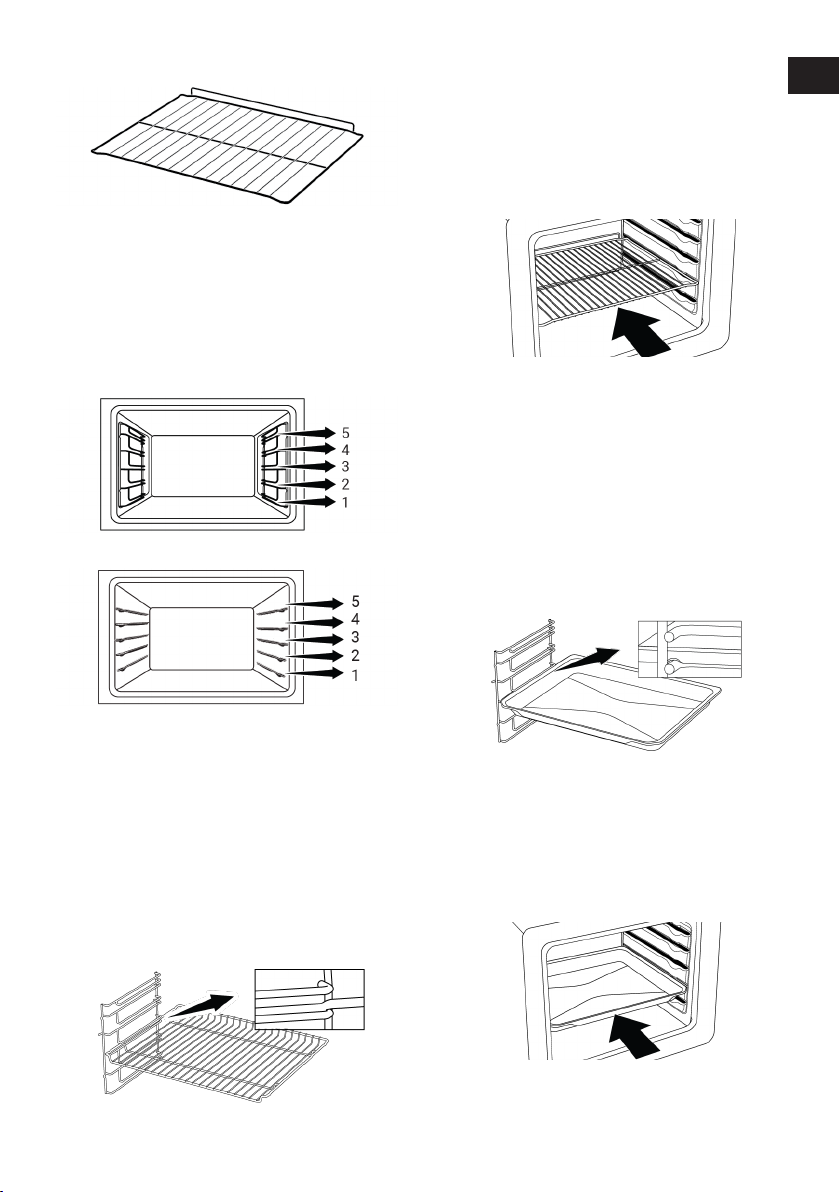 5
4
3
2
1

5
4
3
2
1