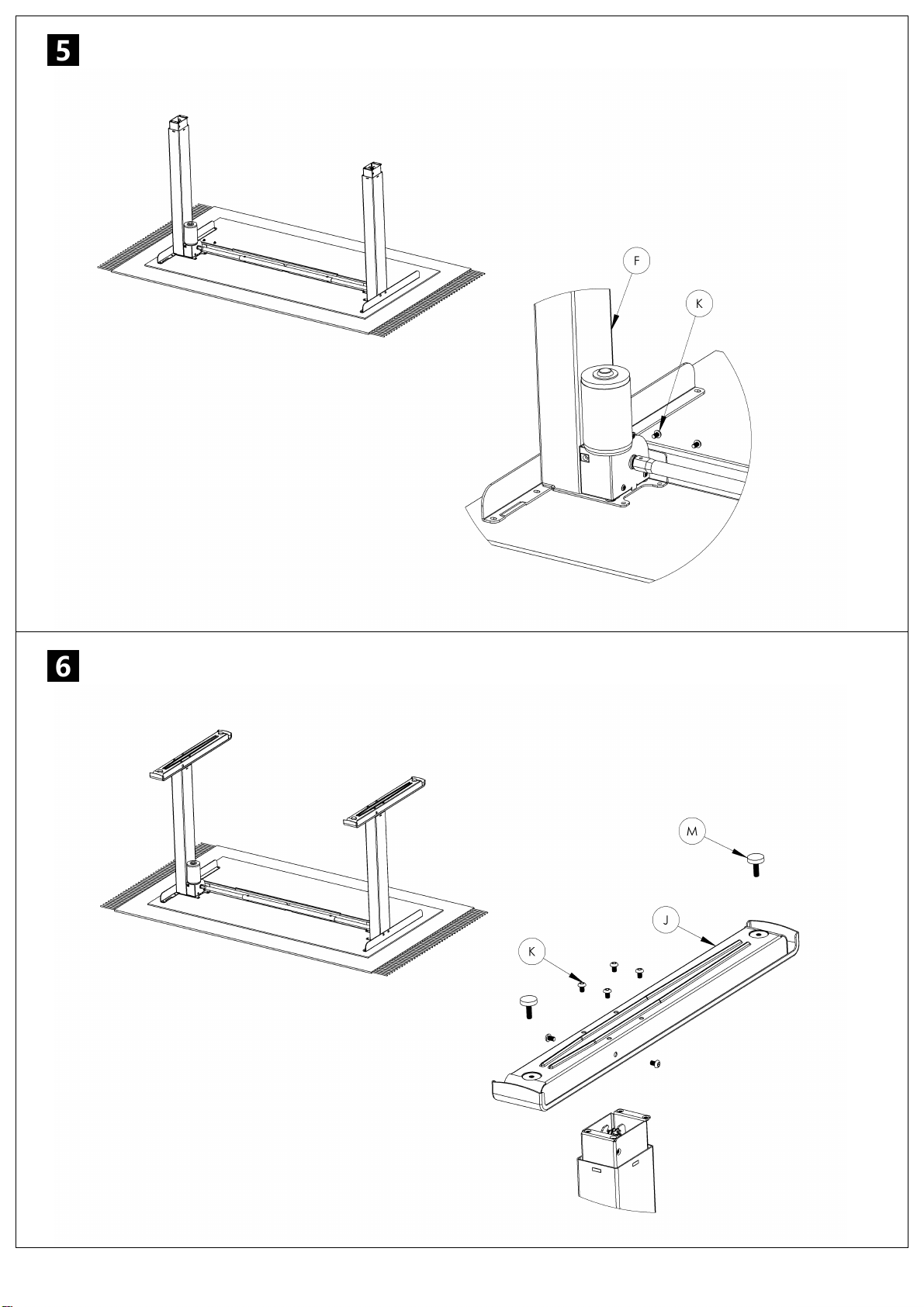 5

F

K

6

M

J

K