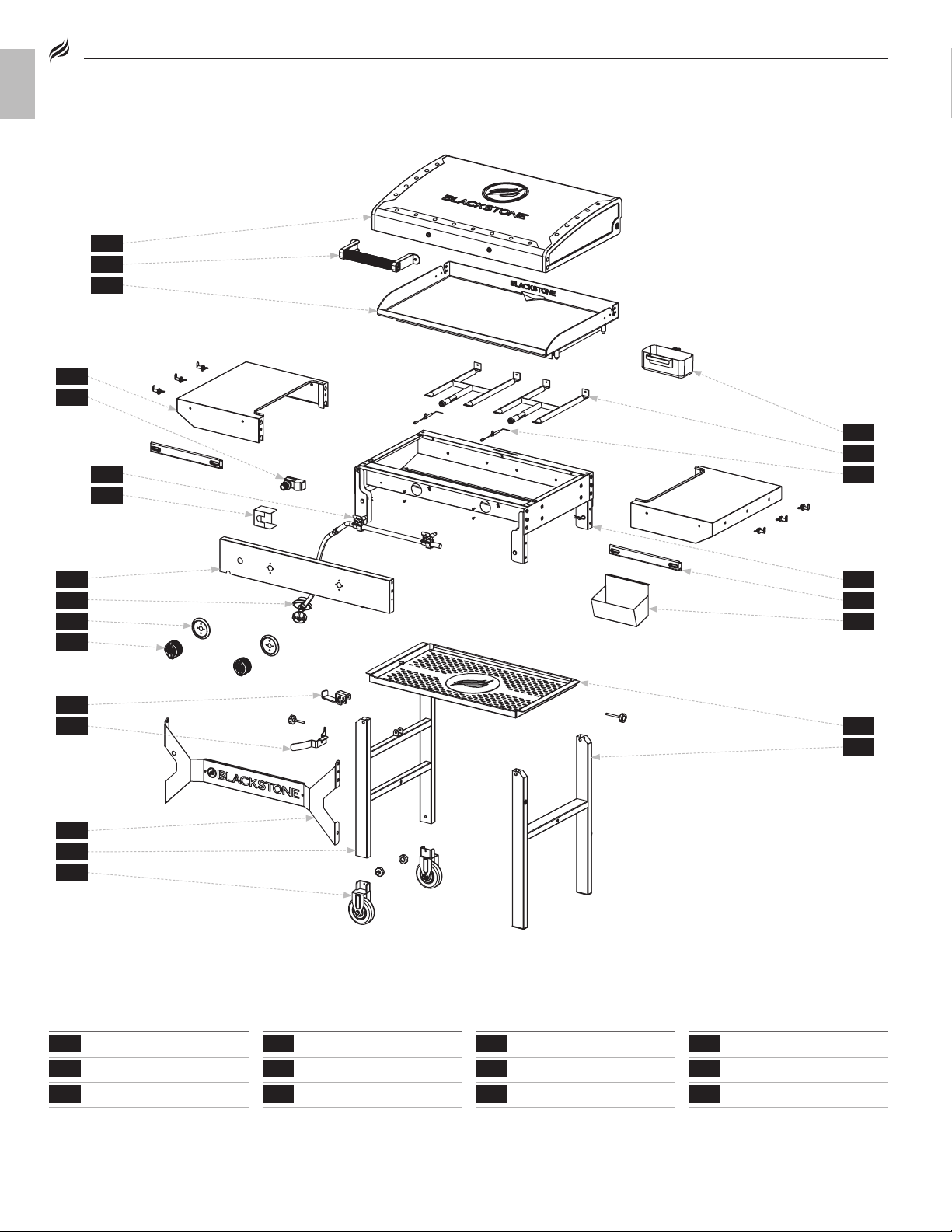 BLACKSTONE

BLACKSTONE

BLACKSTONE