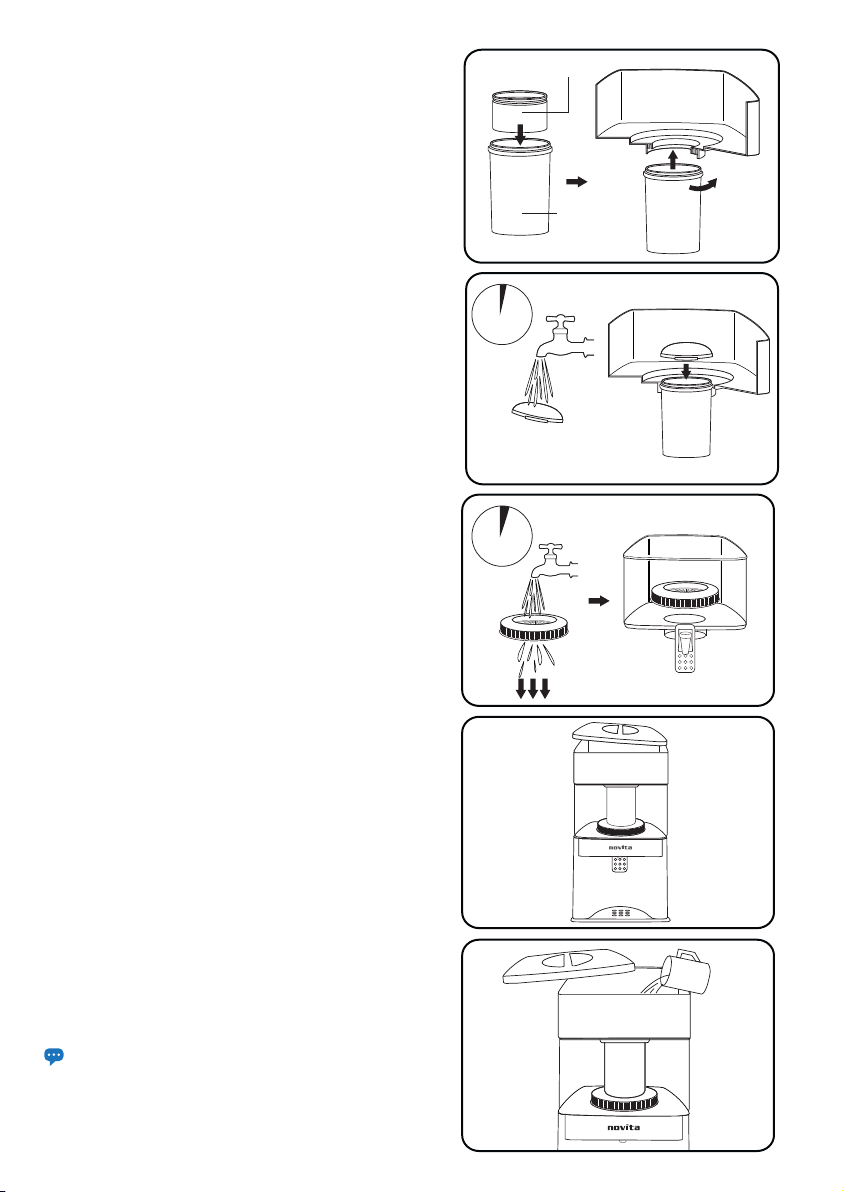 novita

novita