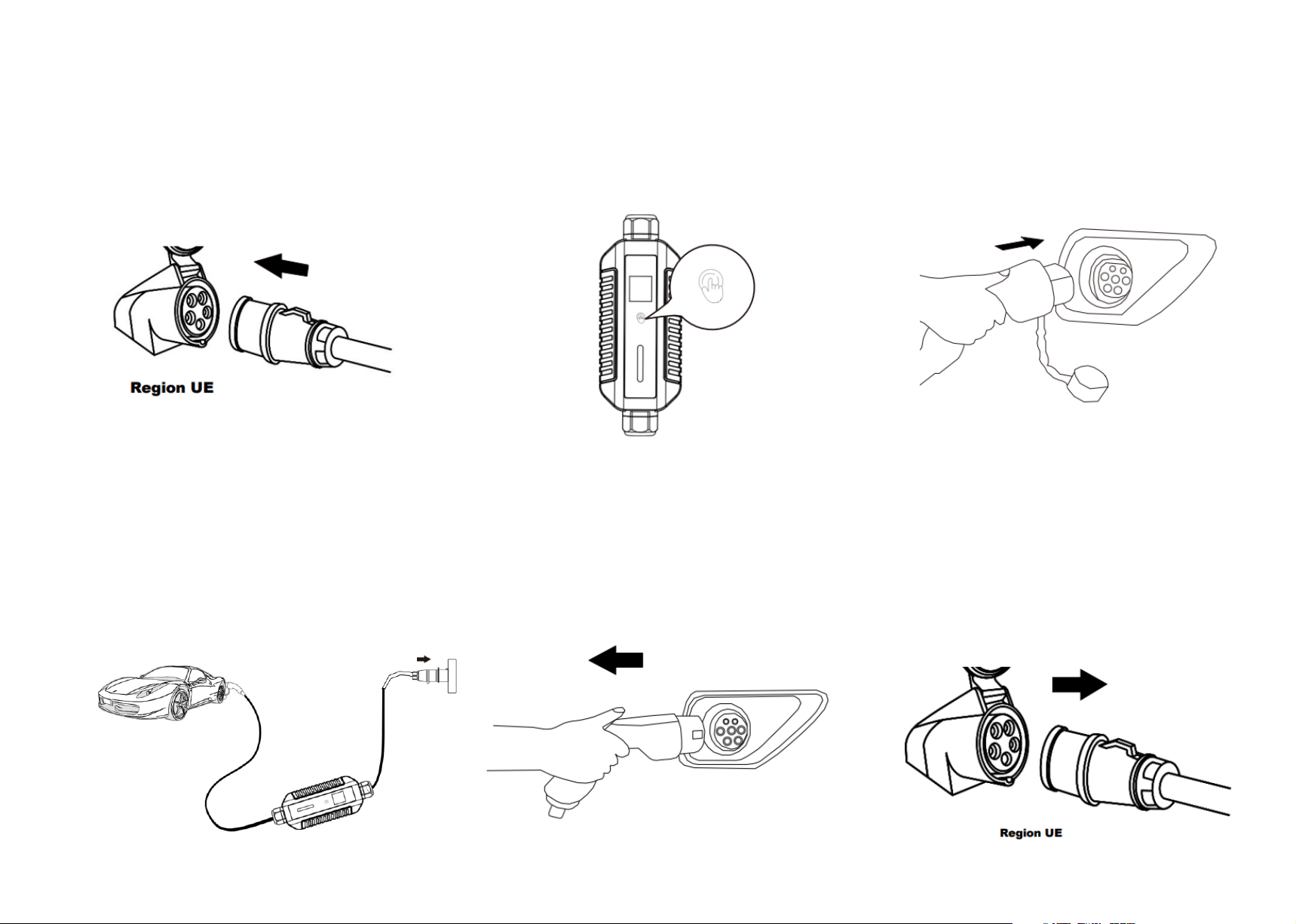 Region UE

Region UE