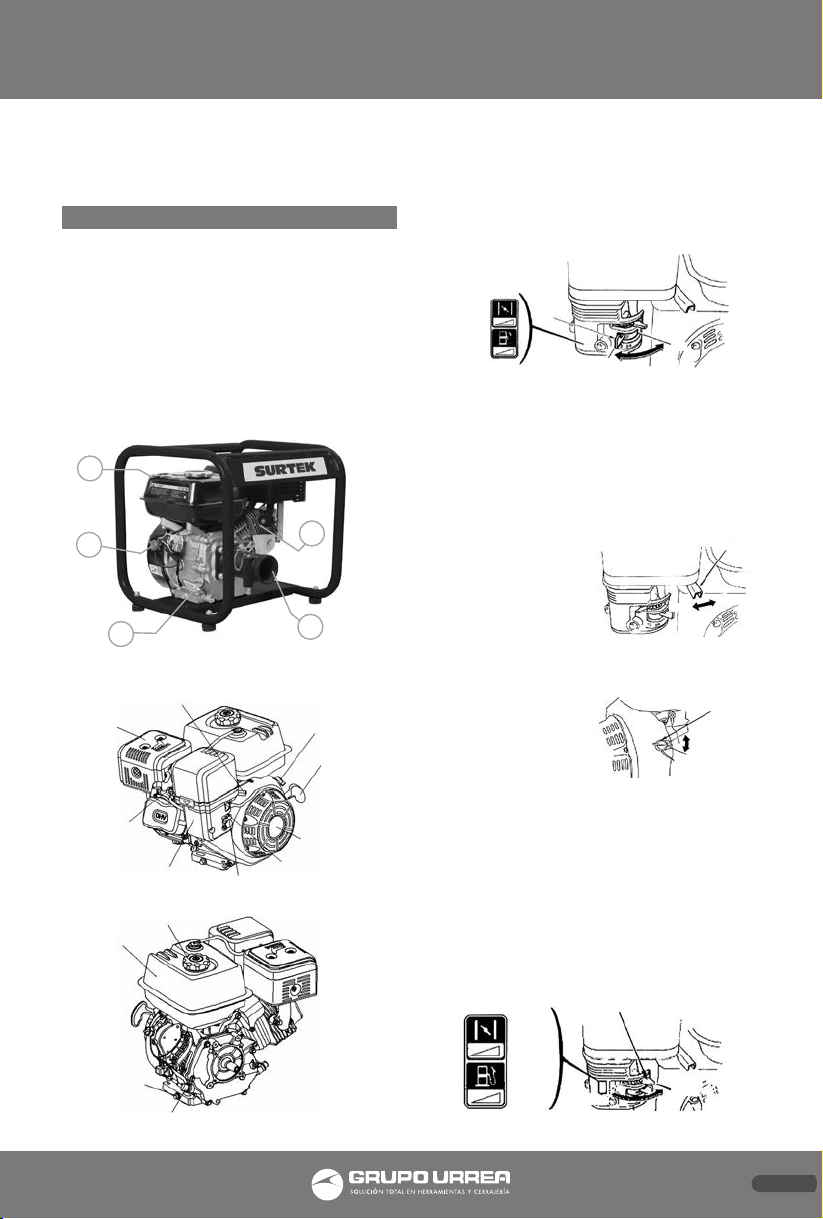 SURTEK

GRUPO URREA
SOLUCIÓN TOTAL EN HERRAMIENTAS Y CERRAJERÍA