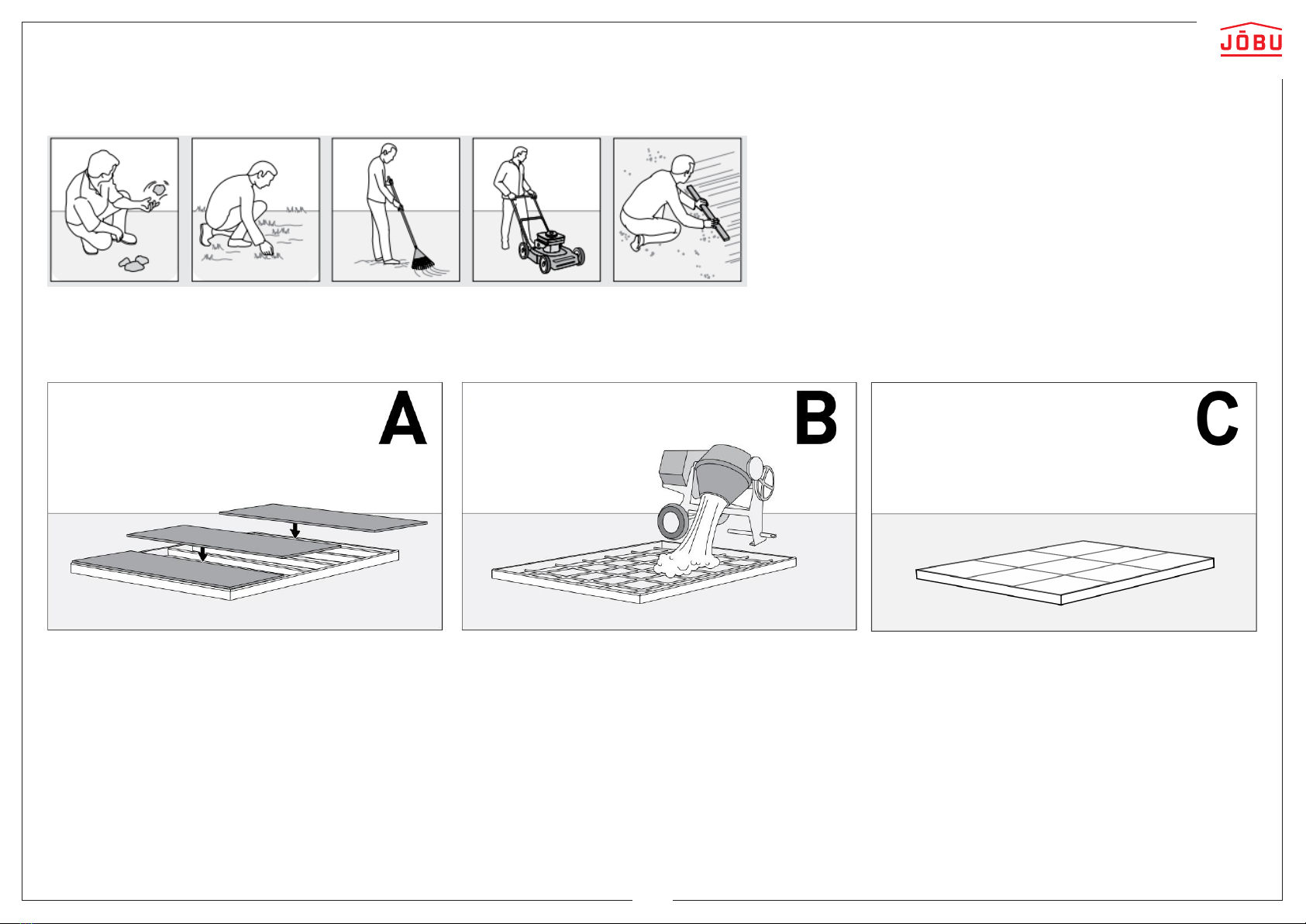 JŌBU

A

B

C