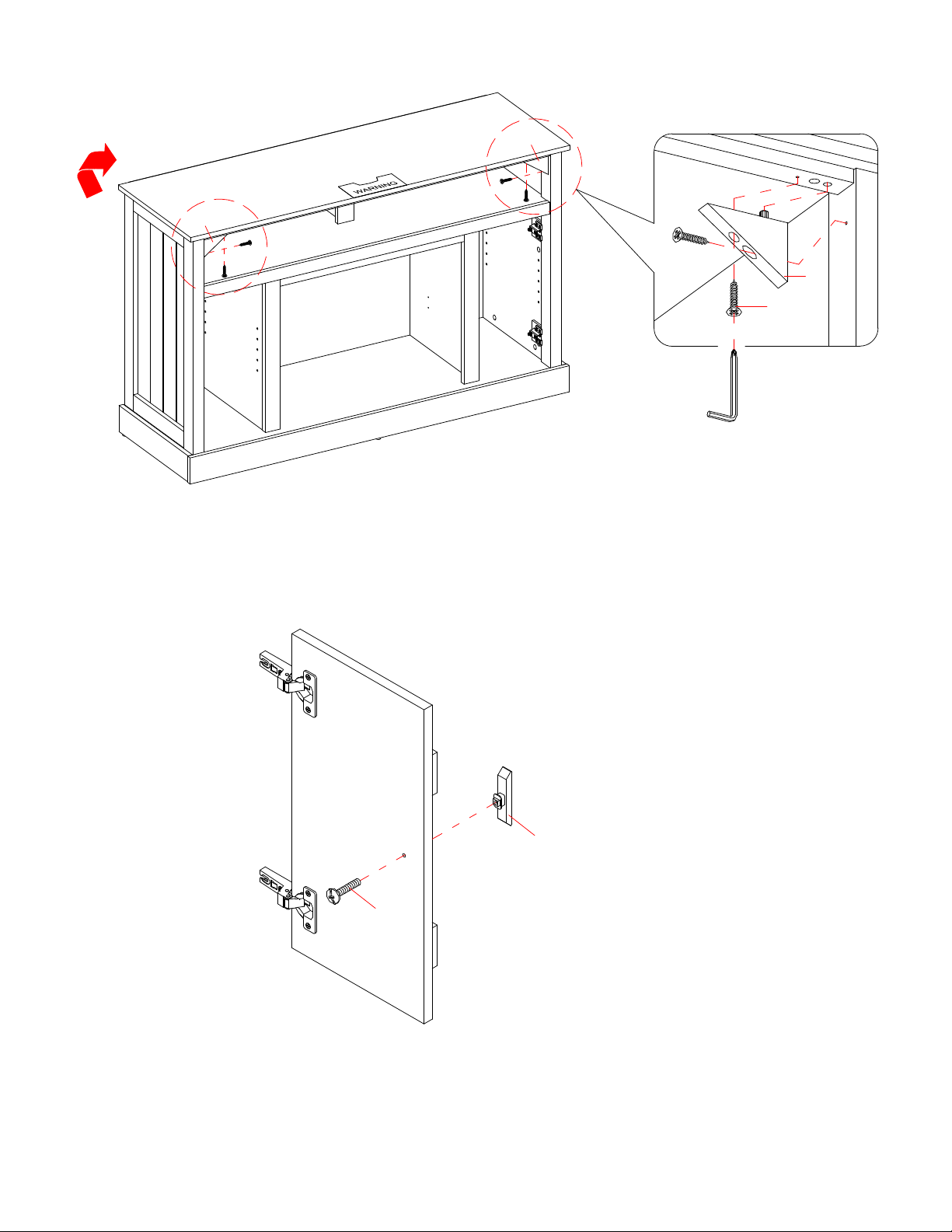 WARNING