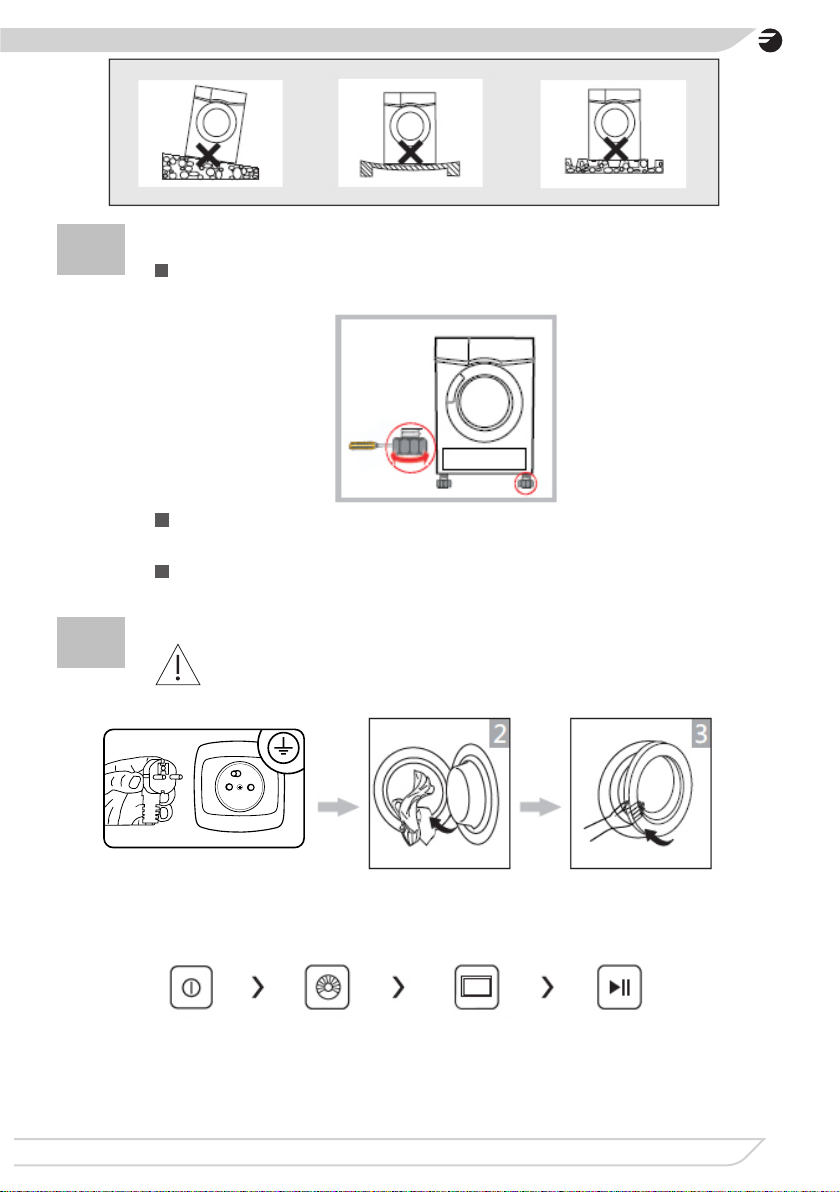 2

3