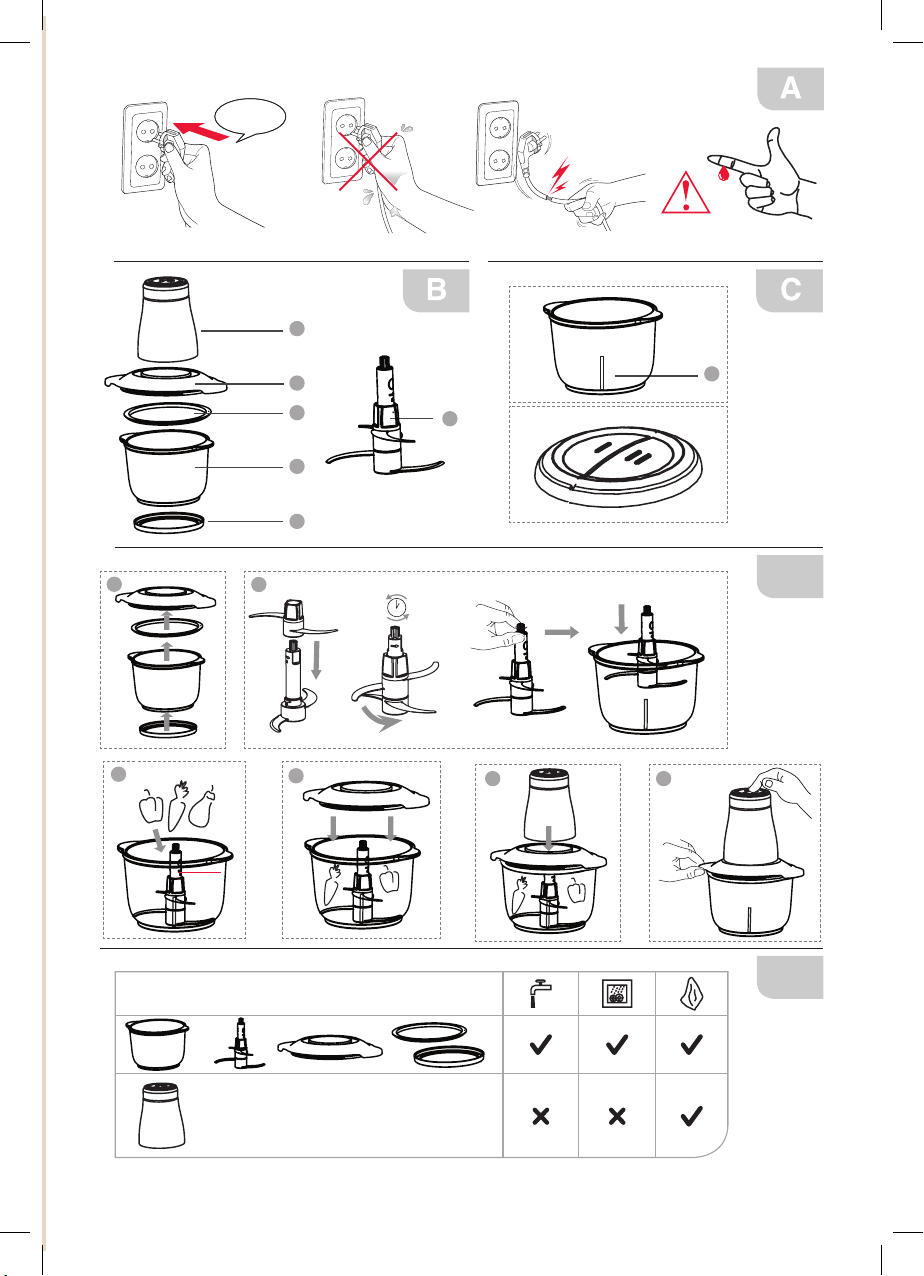 A

B

C