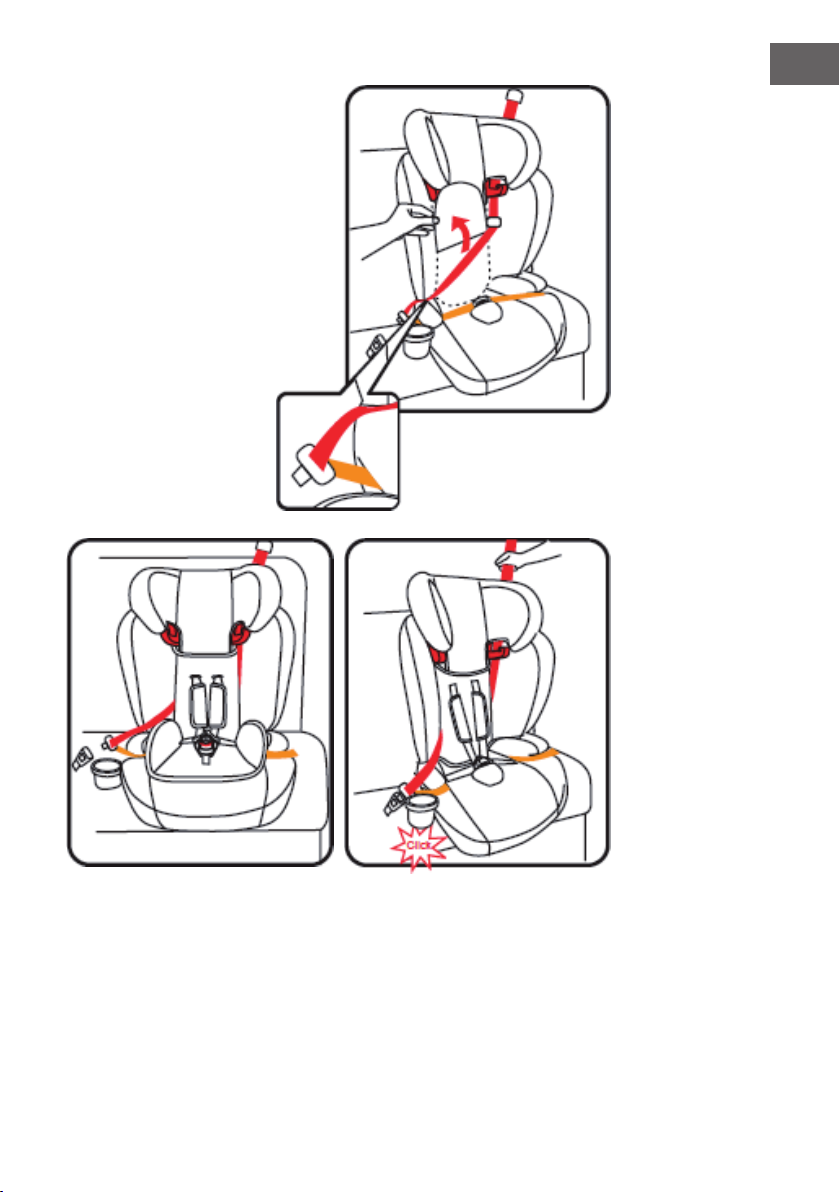 Click