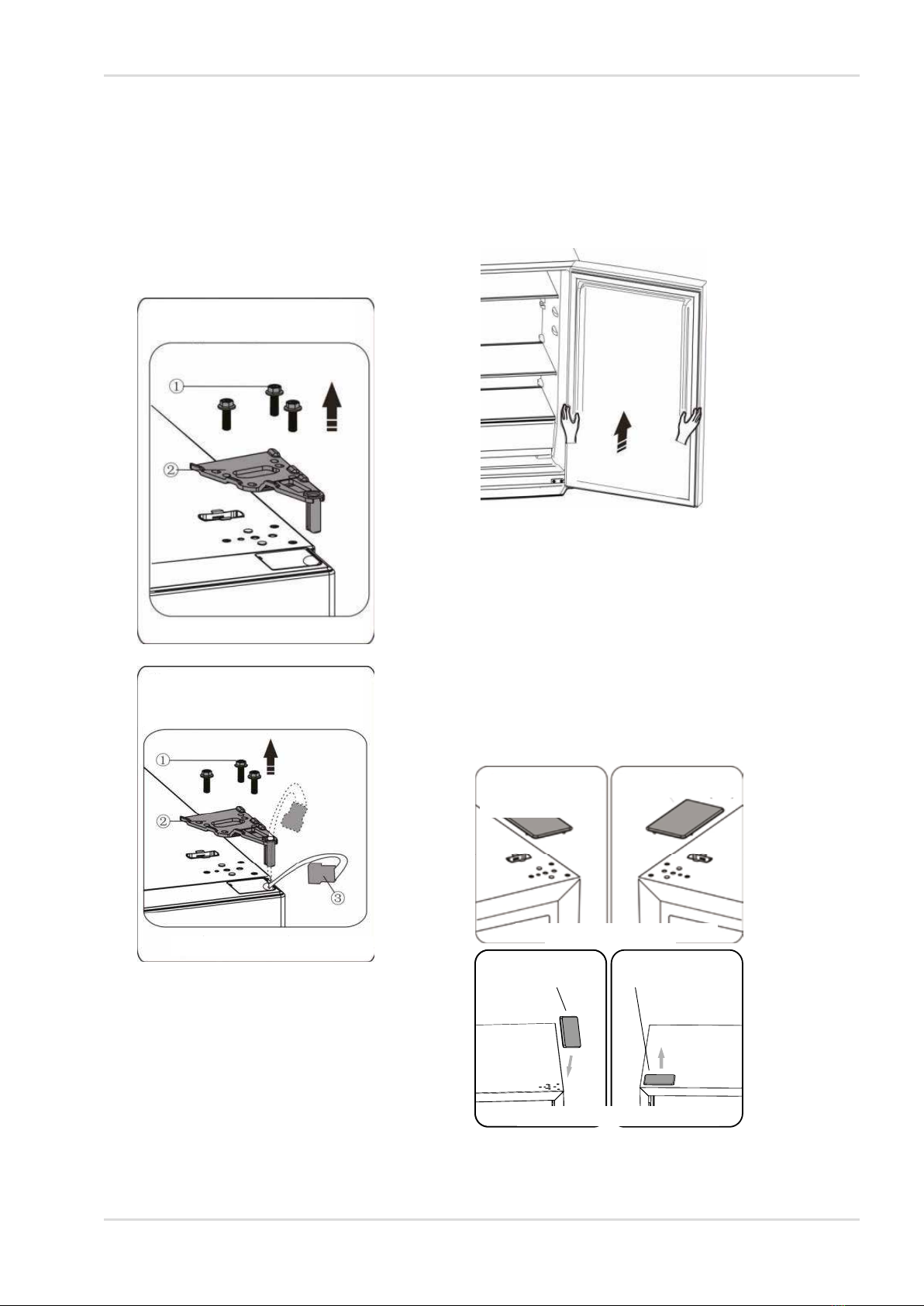 ①
②

①
②
③