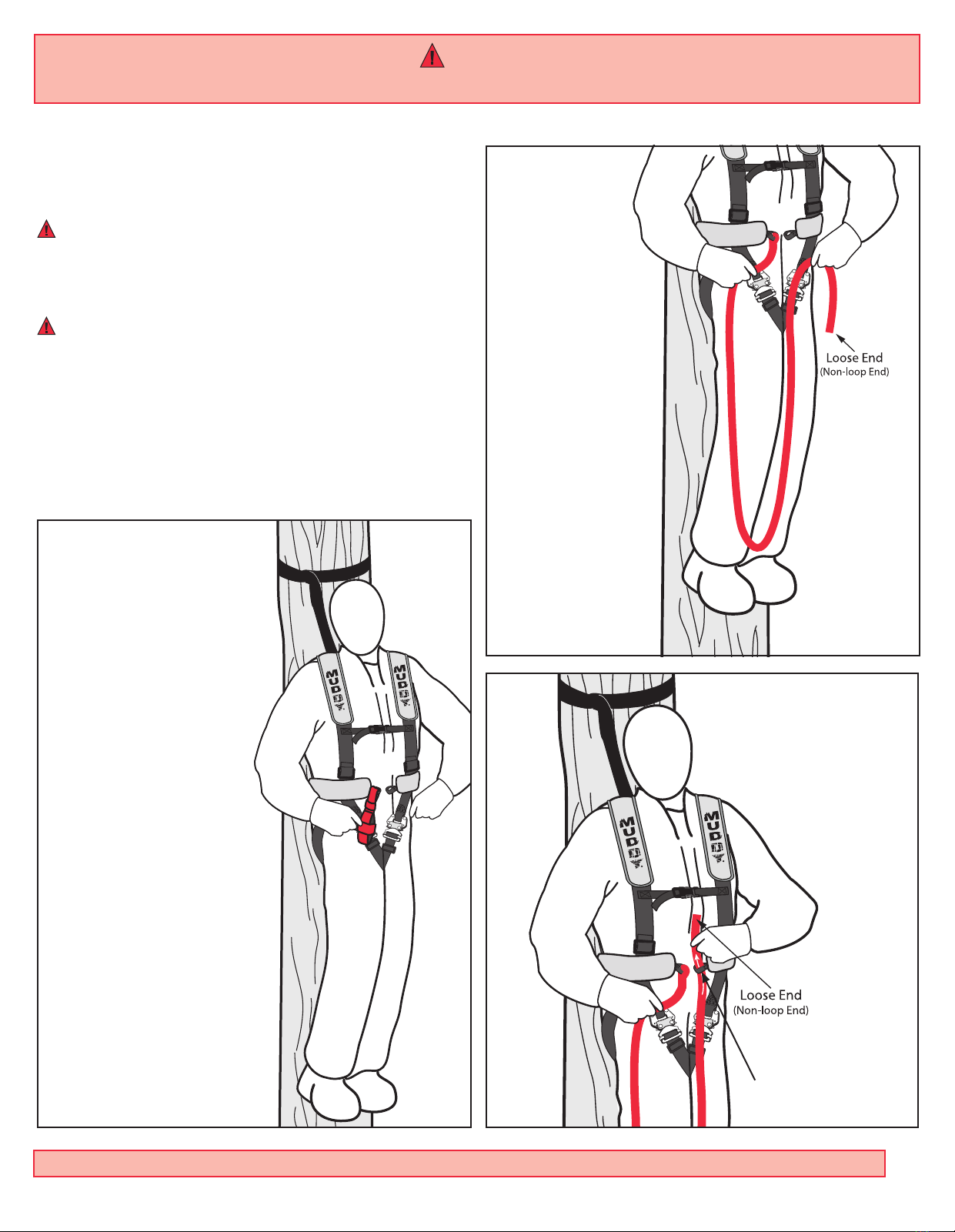 Loose End
(Non-loop End)

MUDDY

MUDDY

MUDDY

MUDDY

Loose End
(Non-loop End)